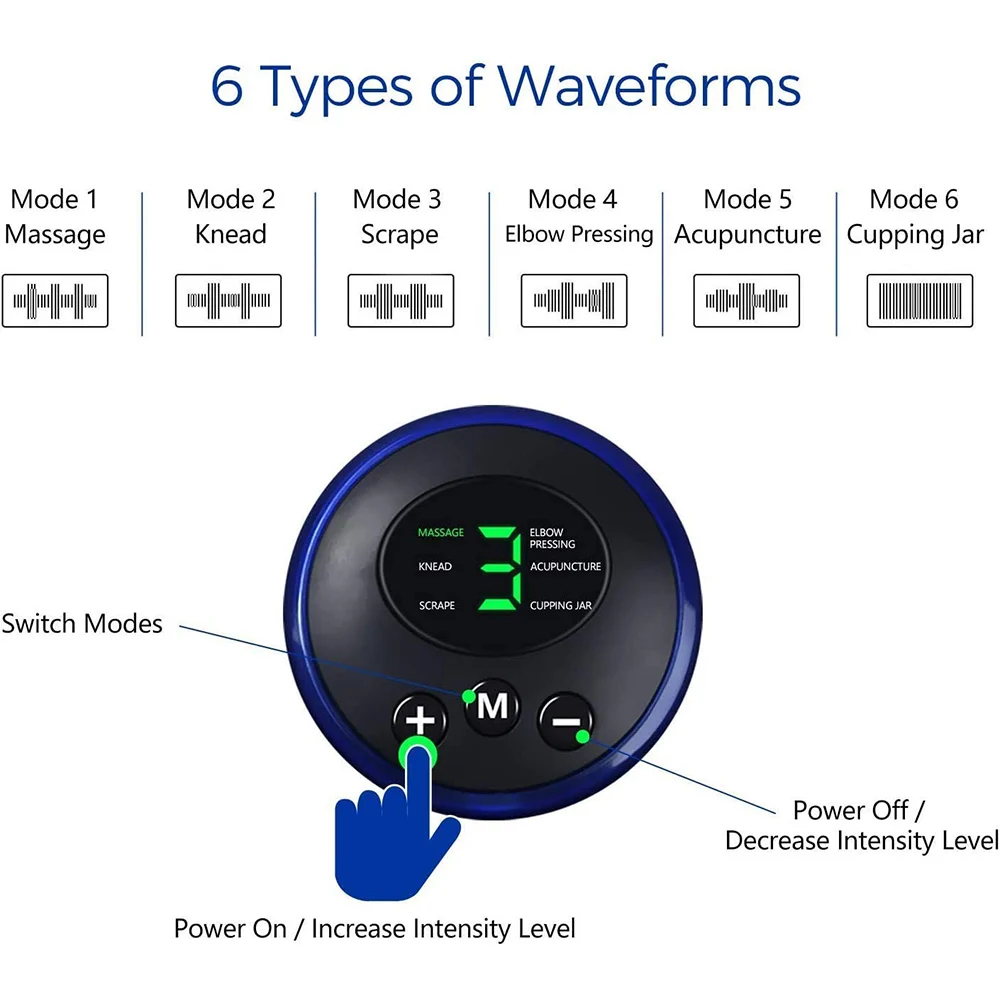 6 Types of Waveforms

Mode 1
Massage

Mode 2
Knead

Mode 3
Scrape

Mode 4
Elbow Pressing

Mode 5
Acupuncture

Mode 6
Cupping Jar

MASSAGE
KNEAD
SCRAPE
3
ELBOW PRESSING
ACUPUNCTURE
CUPPING JAR

Switch Modes

+
M
−

Power Off / Decrease Intensity Level

Power On / Increase Intensity Level