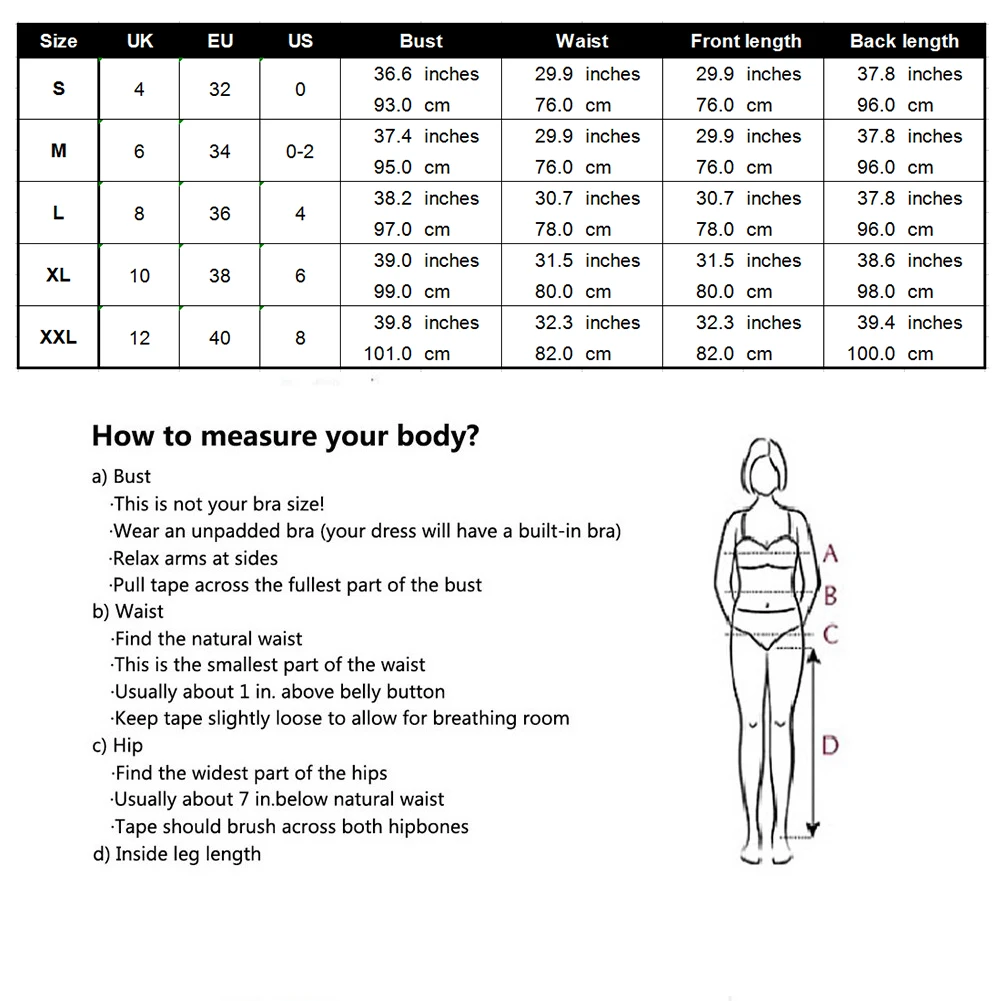 | Size | UK | EU | US | Bust | Waist | Front length | Back length |
|---|---|---|---|---|---|---|---|
| S | 4 | 32 | 0 | 36.6 inches 93.0 cm | 29.9 inches 76.0 cm | 29.9 inches 76.0 cm | 37.8 inches 96.0 cm |
| M | 6 | 34 | 0-2 | 37.4 inches 95.0 cm | 29.9 inches 76.0 cm | 29.9 inches 76.0 cm | 37.8 inches 96.0 cm |
| L | 8 | 36 | 4 | 38.2 inches 97.0 cm | 30.7 inches 78.0 cm | 30.7 inches 78.0 cm | 37.8 inches 96.0 cm |
| XL | 10 | 38 | 6 | 39.0 inches 99.0 cm | 31.5 inches 80.0 cm | 31.5 inches 80.0 cm | 38.6 inches 98.0 cm |
| XXL | 12 | 40 | 8 | 39.8 inches 101.0 cm | 32.3 inches 82.0 cm | 32.3 inches 82.0 cm | 39.4 inches 100.0 cm |

How to measure your body?

a) Bust
·This is not your bra size!
·Wear an unpadded bra (your dress will have a built-in bra)
·Relax arms at sides
·Pull tape across the fullest part of the bust
b) Waist
·Find the natural waist
·This is the smallest part of the waist
·Usually about 1 in. above belly button
·Keep tape slightly loose to allow for breathing room
c) Hip
·Find the widest part of the hips
·Usually about 7 in.below natural waist
·Tape should brush across both hipbones
d) Inside leg length

A
B
C
D