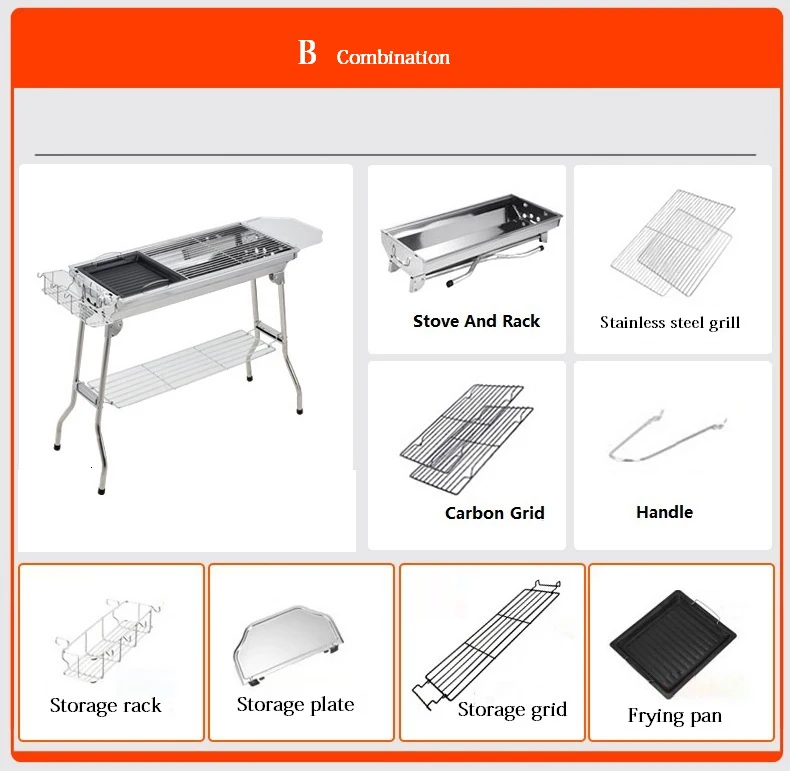 B Combination

Stove And Rack

Stainless steel grill

Carbon Grid

Handle

Storage rack

Storage plate

Storage grid

Frying pan