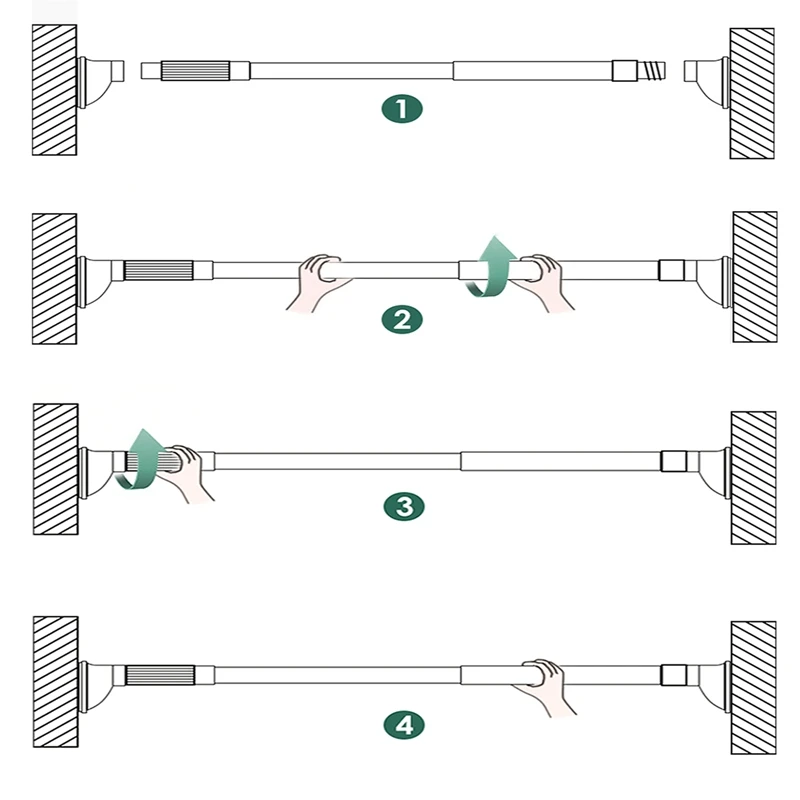 1

2

3

4