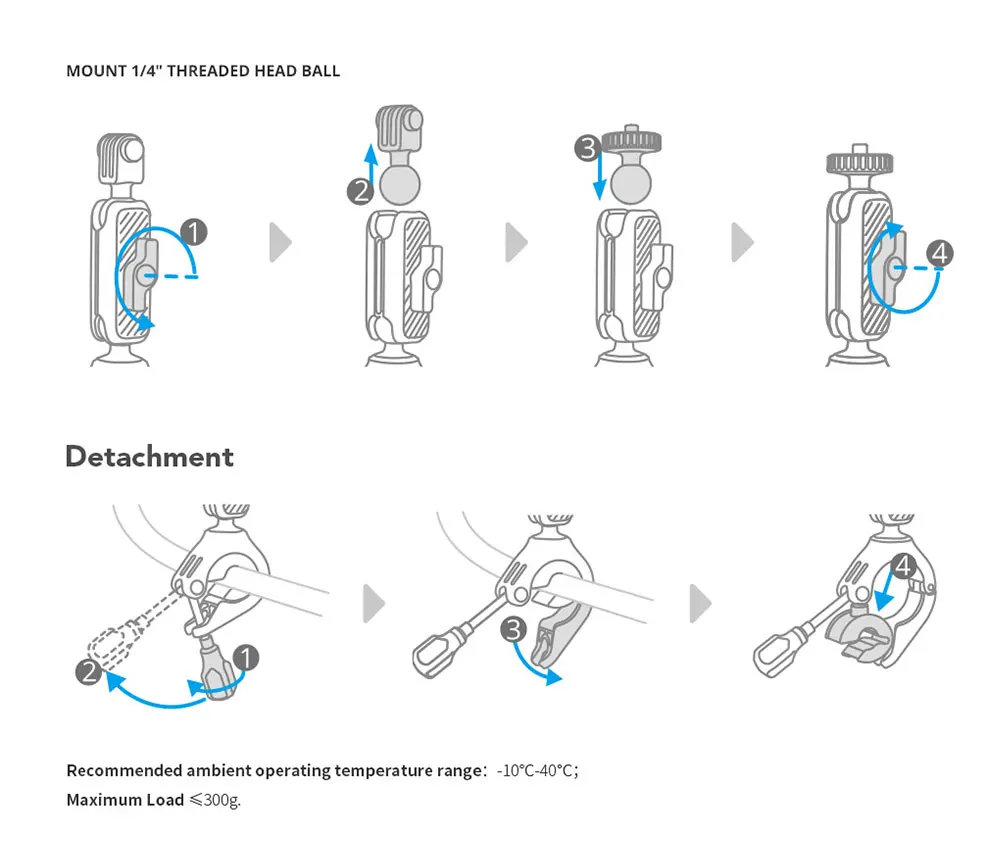 MOUNT 1/4" THREADED HEAD BALL

1

2

3

4

Detachment

2

1

3

4

Recommended ambient operating temperature range: -10℃-40℃;

Maximum Load ≤300g.