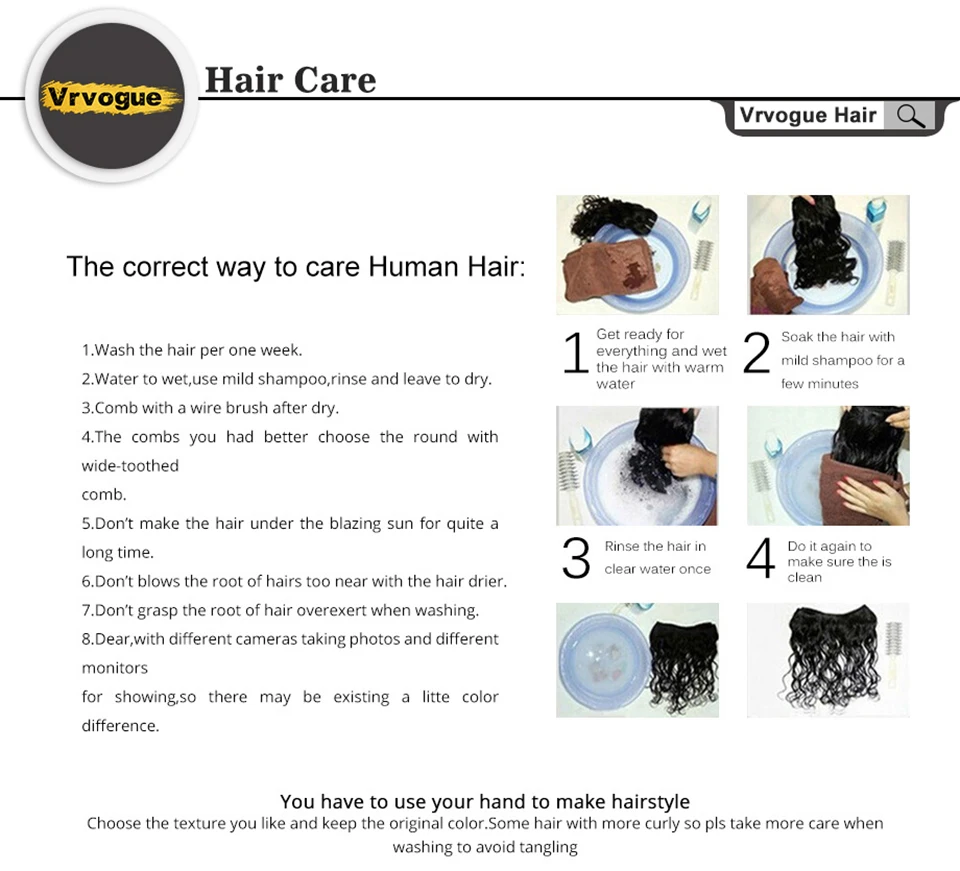 Vrvogue

Hair Care

Vrvogue Hair

The correct way to care Human Hair:

1.Wash the hair per one week.
2.Water to wet,use mild shampoo,rinse and leave to dry.
3.Comb with a wire brush after dry.
4.The combs you had better choose the round with wide-toothed comb.
5.Don't make the hair under the blazing sun for quite a long time.
6.Don't blows the root of hairs too near with the hair drier.
7.Don't grasp the root of hair overexert when washing.
8.Dear,with different cameras taking photos and different monitors for showing,so there may be existing a litte color difference.

1 Get ready for everything and wet the hair with warm water

2 Soak the hair with mild shampoo for a few minutes

3 Rinse the hair in clear water once

4 Do it again to make sure the is clean

You have to use your hand to make hairstyle
Choose the texture you like and keep the original color.Some hair with more curly so pls take more care when washing to avoid tangling