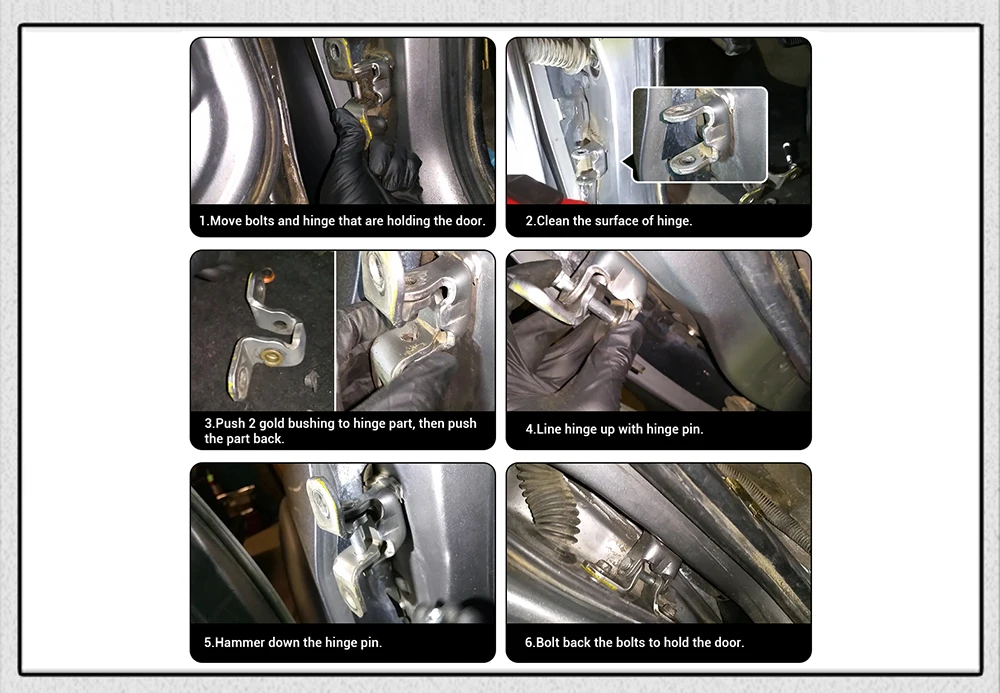 1.Move bolts and hinge that are holding the door.

2.Clean the surface of hinge.

3.Push 2 gold bushing to hinge part, then push the part back.

4.Line hinge up with hinge pin.

5.Hammer down the hinge pin.

6.Bolt back the bolts to hold the door.