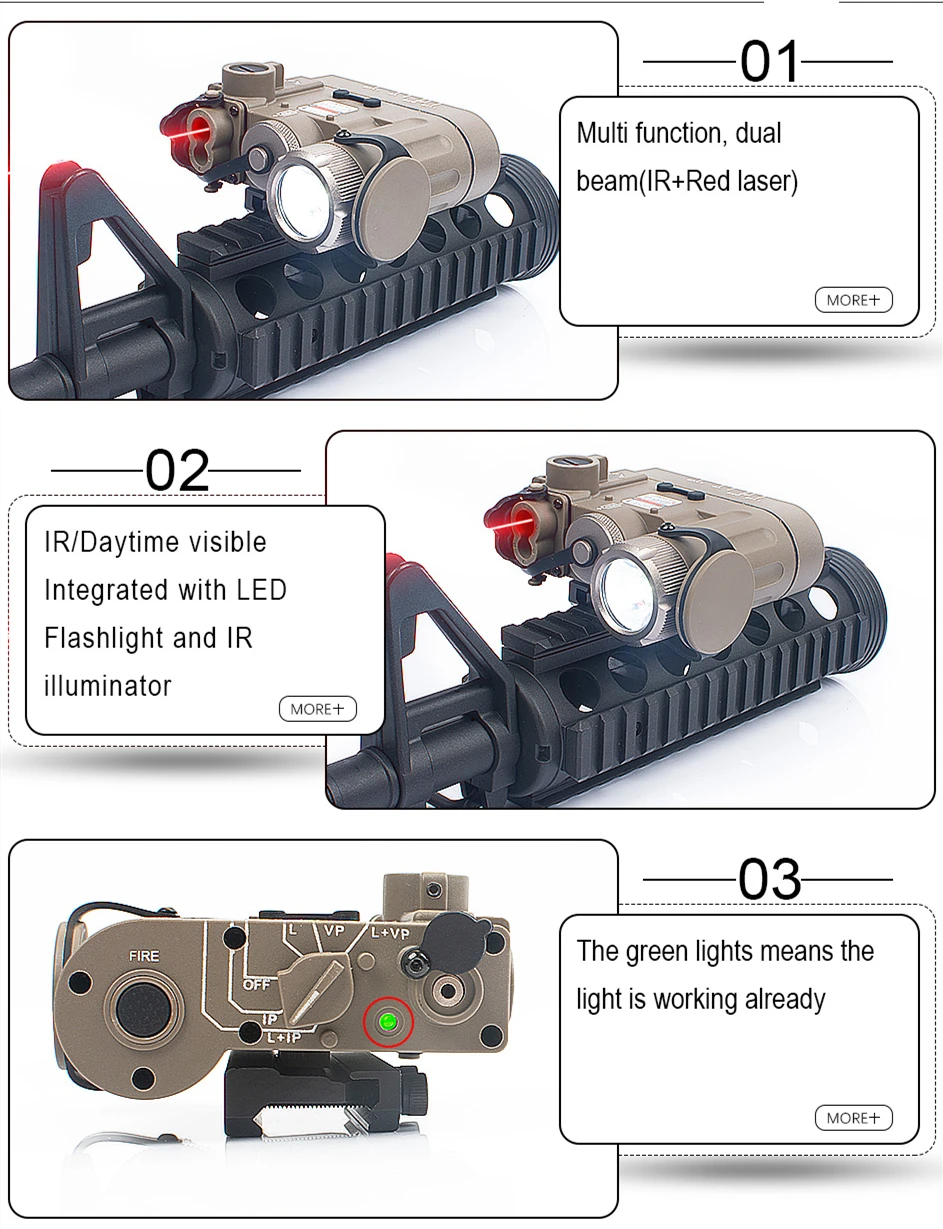 01

Multi function, dual beam(IR+Red laser)

MORE+

02

IR/Daytime visible Integrated with LED Flashlight and IR illuminator

MORE+

FIRE

L

VP

L+VP

OFF

IP

L+IP

03

The green lights means the light is working already

MORE+