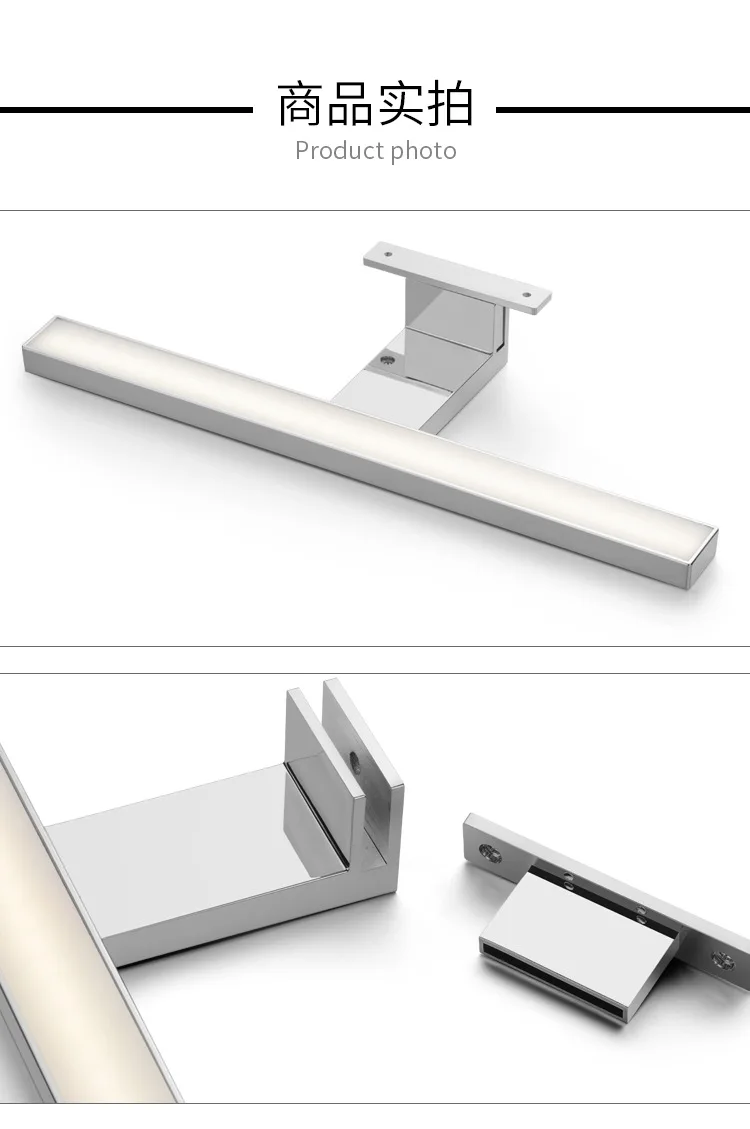 商品实拍
Product photo