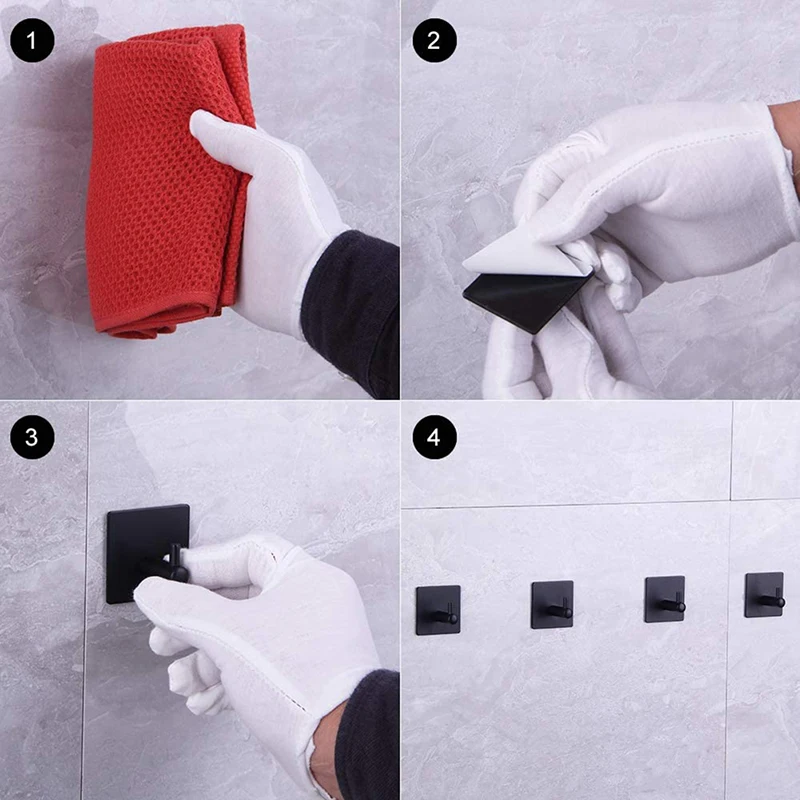 1

2

3

4