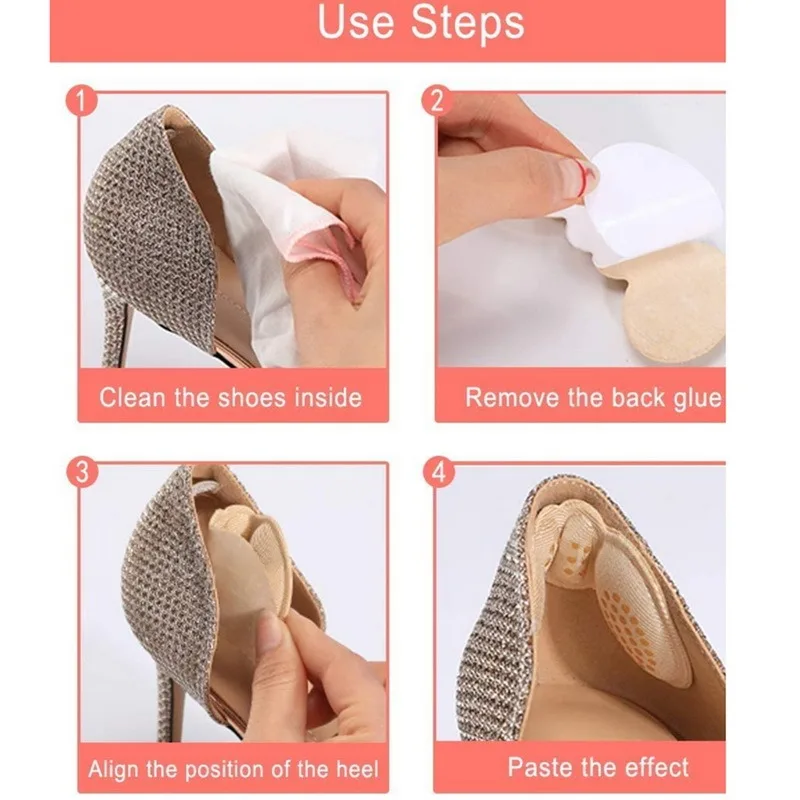 Use Steps

1

Clean the shoes inside

2

Remove the back glue

3

Align the position of the heel

4

Paste the effect