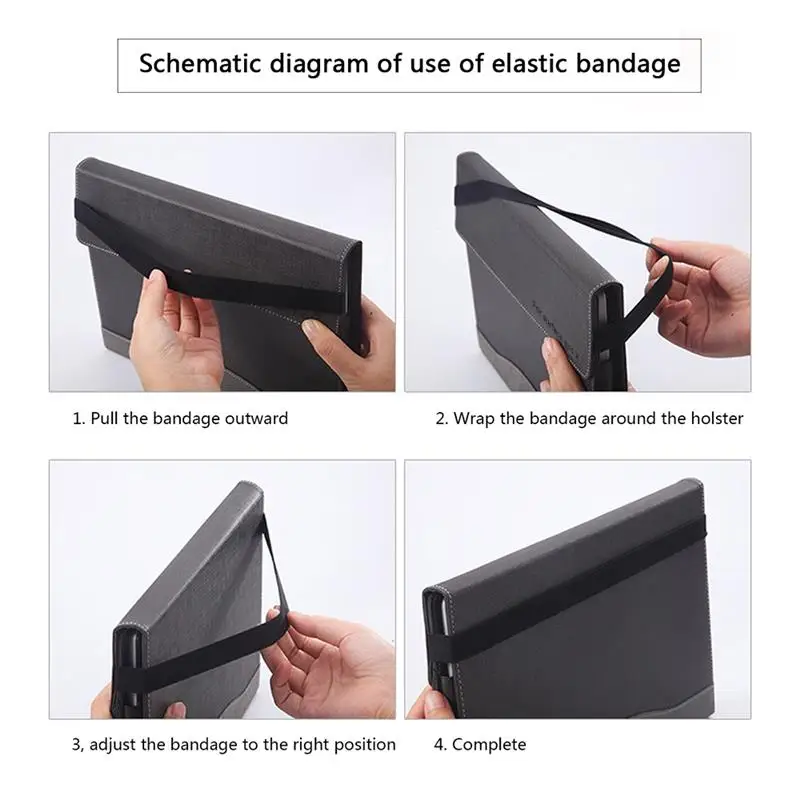 Schematic diagram of use of elastic bandage

1. Pull the bandage outward

2. Wrap the bandage around the holster

3, adjust the bandage to the right position

4. Complete