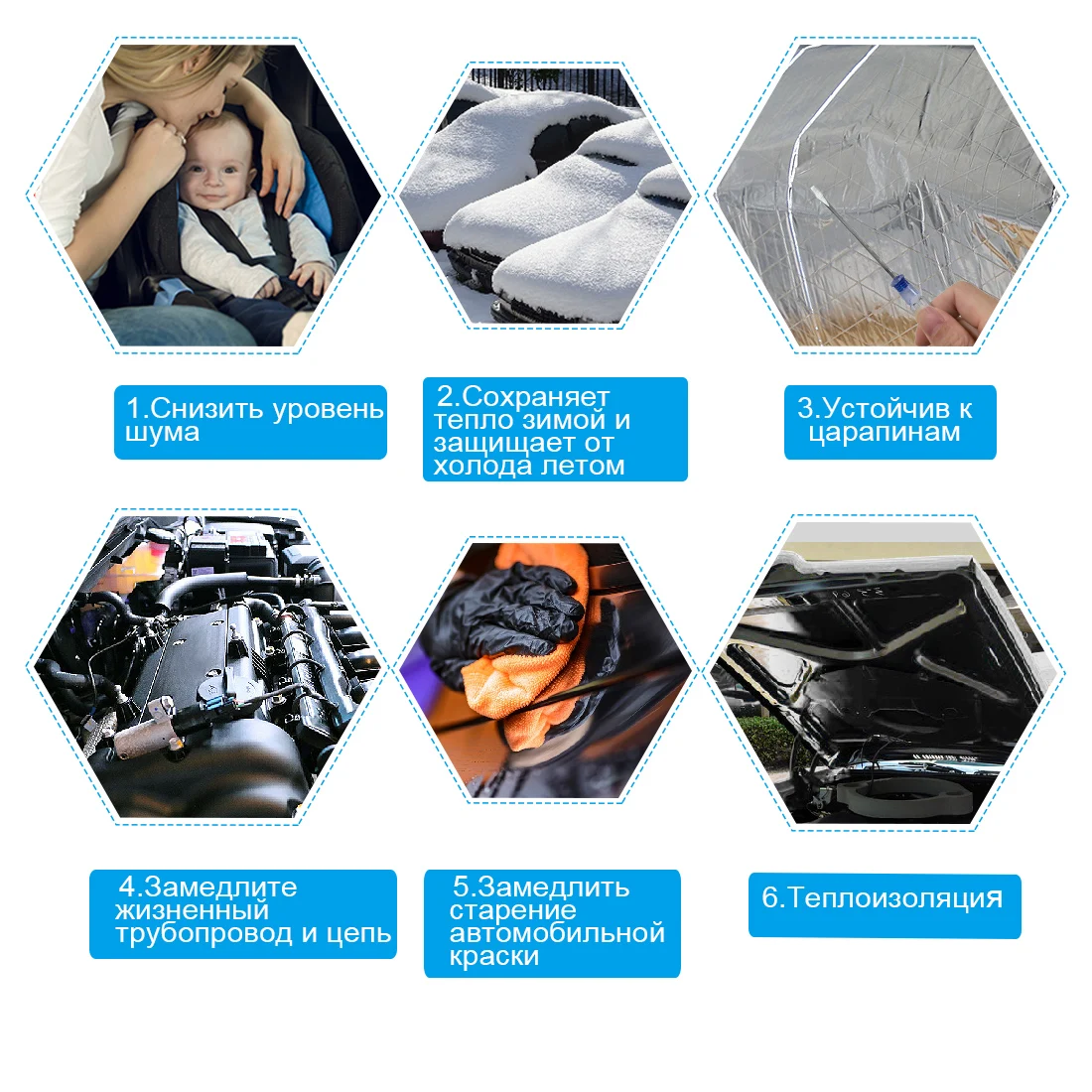 1.Снизить уровень шума

2.Сохраняет тепло зимой и защищает от холода летом

3.Устойчив к царапинам

4.Замедлите жизненный трубопровод и цепь

5.Замедлить старение автомобильной краски

6.Теплоизоляция