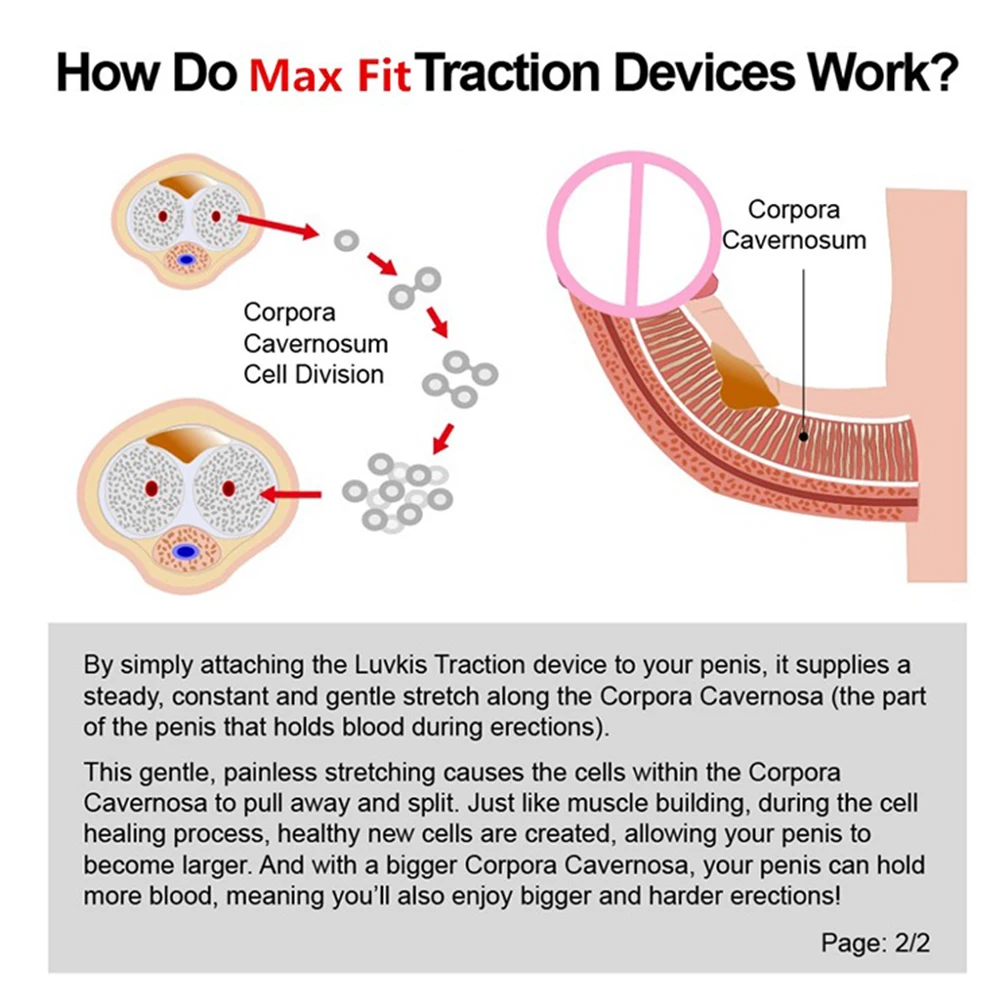 How Do Max Fit Traction Devices Work?

Corpora Cavernosum Cell Division

Corpora Cavernosum

By simply attaching the Luvkis Traction device to your penis, it supplies a steady, constant and gentle stretch along the Corpora Cavernosa (the part of the penis that holds blood during erections).

This gentle, painless stretching causes the cells within the Corpora Cavernosa to pull away and split. Just like muscle building, during the cell healing process, healthy new cells are created, allowing your penis to become larger. And with a bigger Corpora Cavernosa, your penis can hold more blood, meaning you'll also enjoy bigger and harder erections!

Page: 2/2