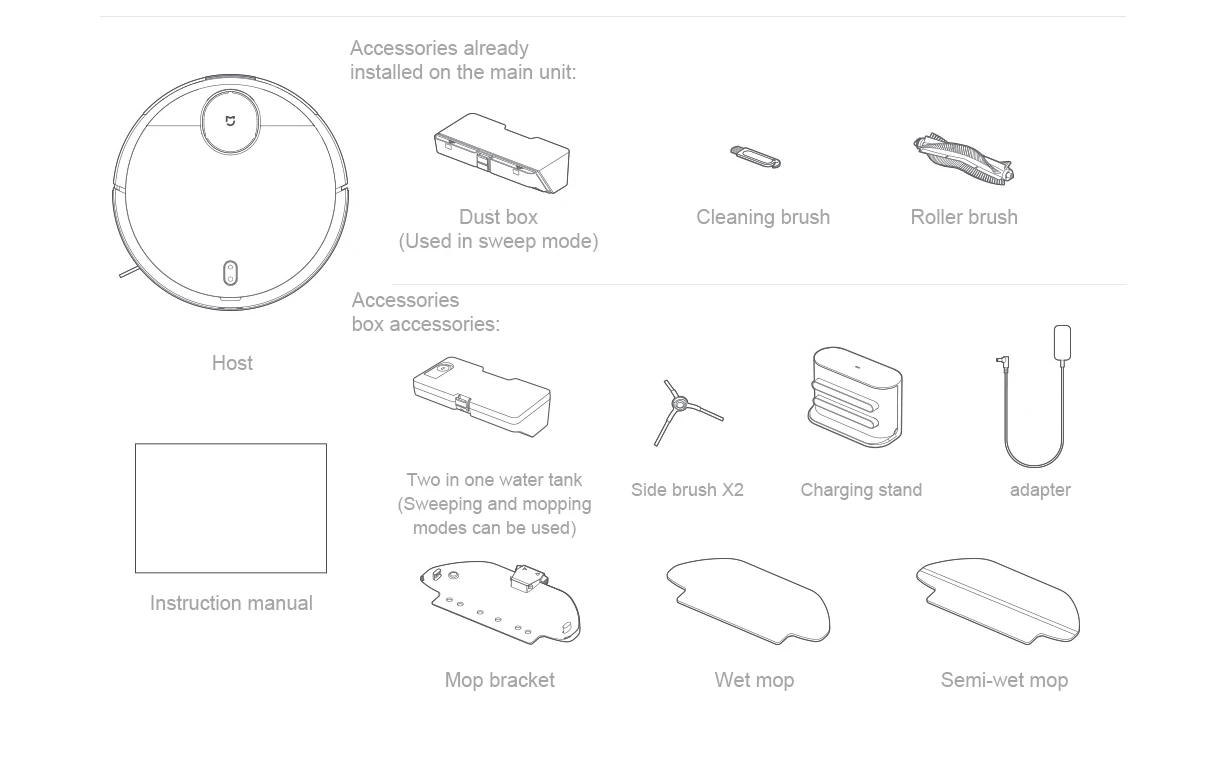 Accessories already installed on the main unit:

Dust box
(Used in sweep mode)

Cleaning brush

Roller brush

Host

Accessories box accessories:

Two in one water tank
(Sweeping and mopping modes can be used)

Side brush X2

Charging stand

adapter

Instruction manual

Mop bracket

Wet mop

Semi-wet mop