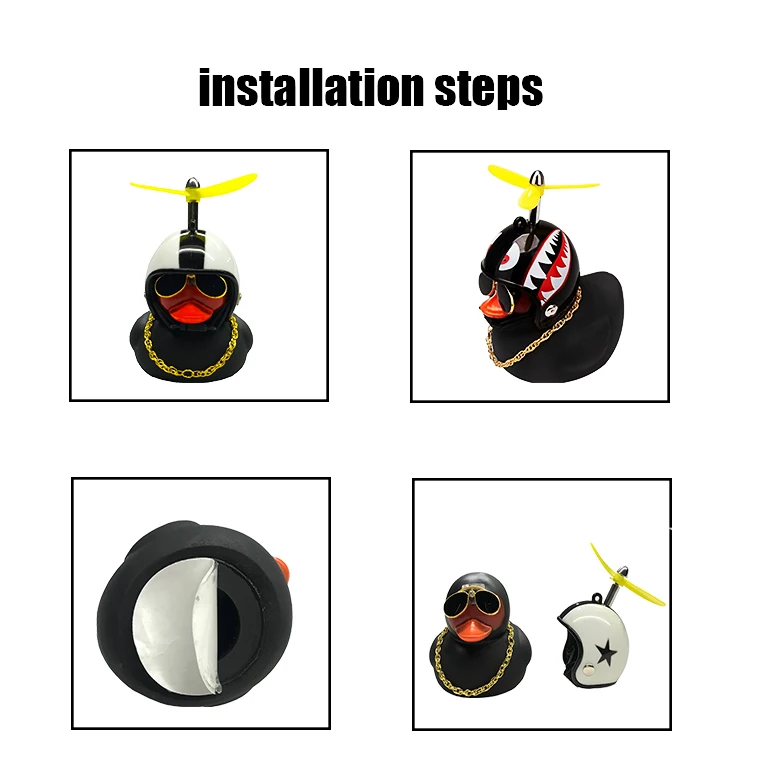 installation steps