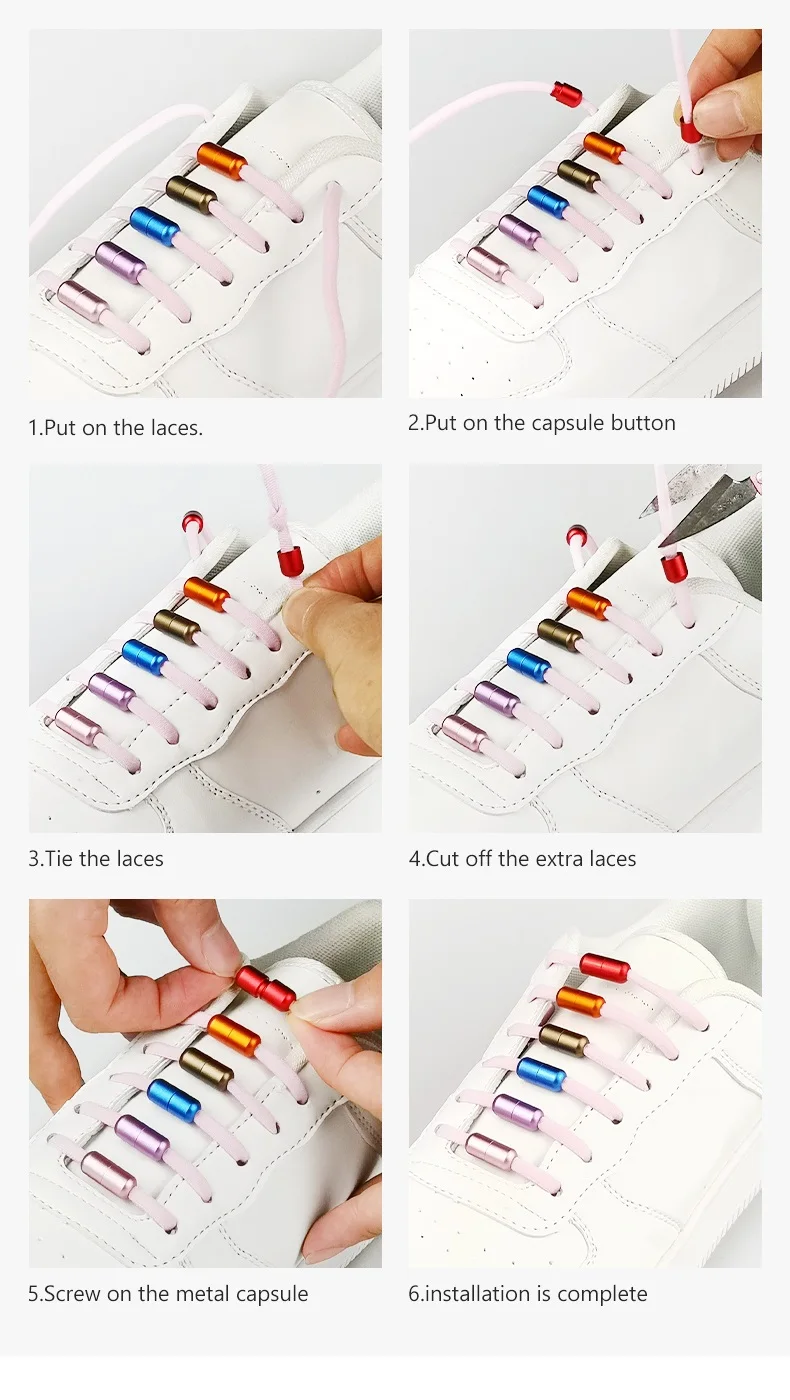 1.Put on the laces.

2.Put on the capsule button

3.Tie the laces

4.Cut off the extra laces

5.Screw on the metal capsule

6.installation is complete