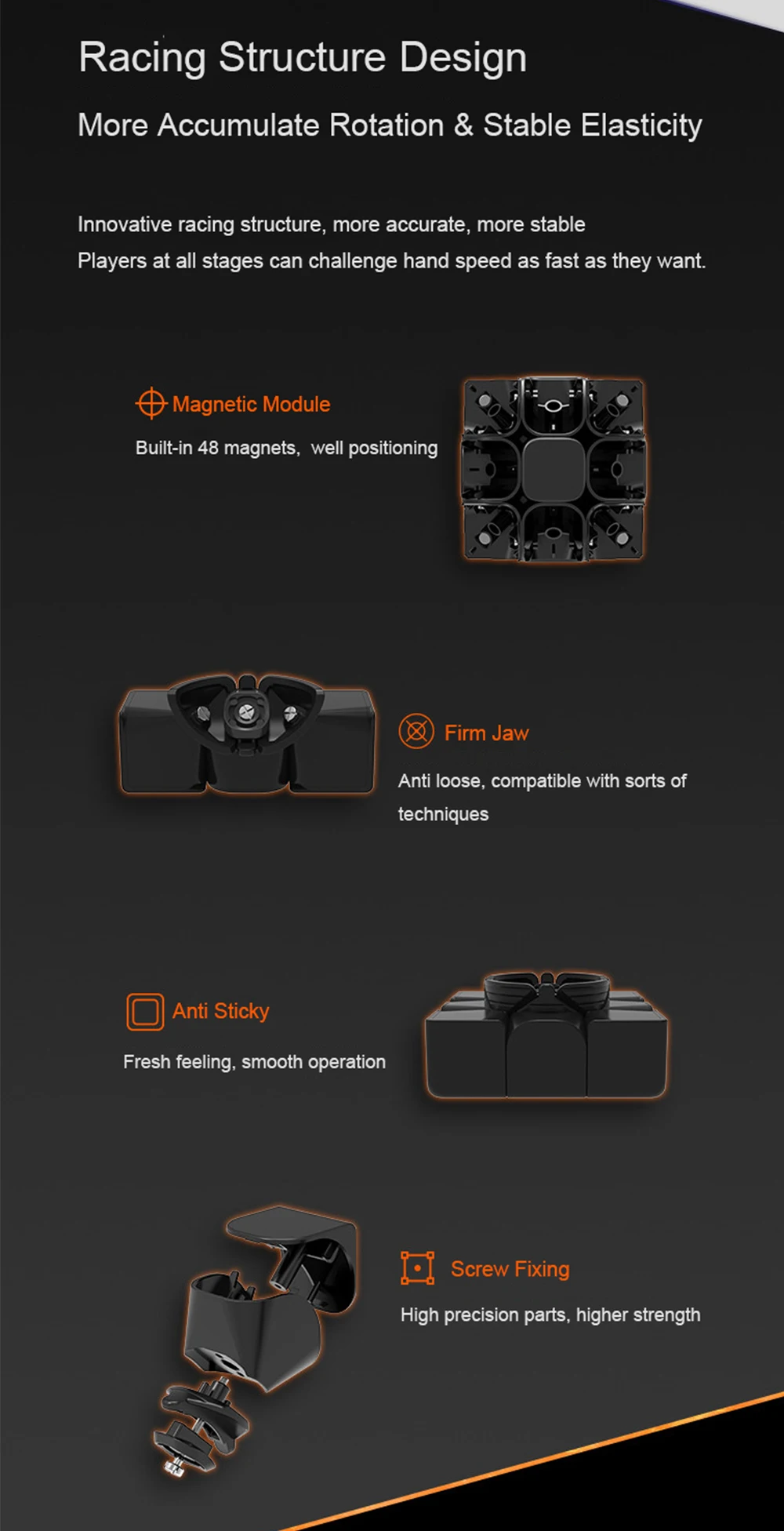 Racing Structure Design

More Accumulate Rotation & Stable Elasticity

Innovative racing structure, more accurate, more stable
Players at all stages can challenge hand speed as fast as they want.

Magnetic Module

Built-in 48 magnets, well positioning

Firm Jaw

Anti loose, compatible with sorts of techniques

Anti Sticky

Fresh feeling, smooth operation

Screw Fixing

High precision parts, higher strength