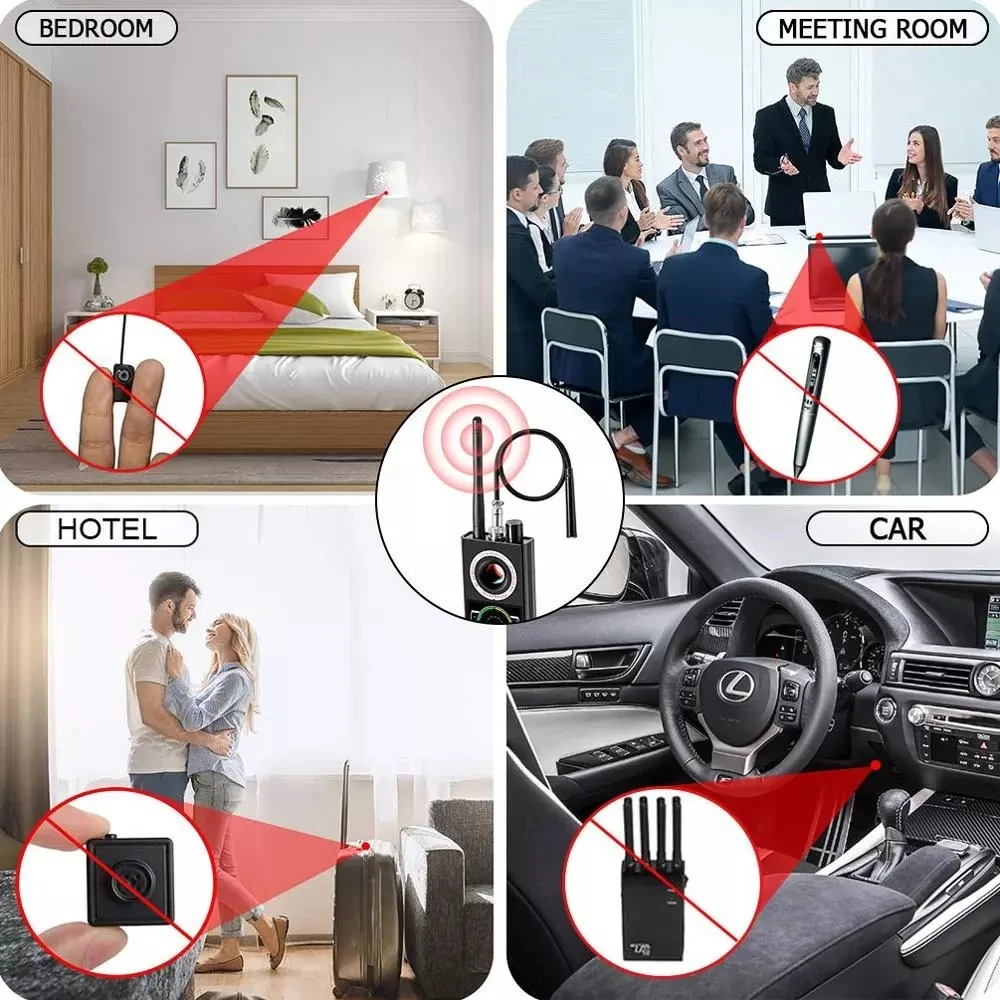 BEDROOM

MEETING ROOM

HOTEL

CAR