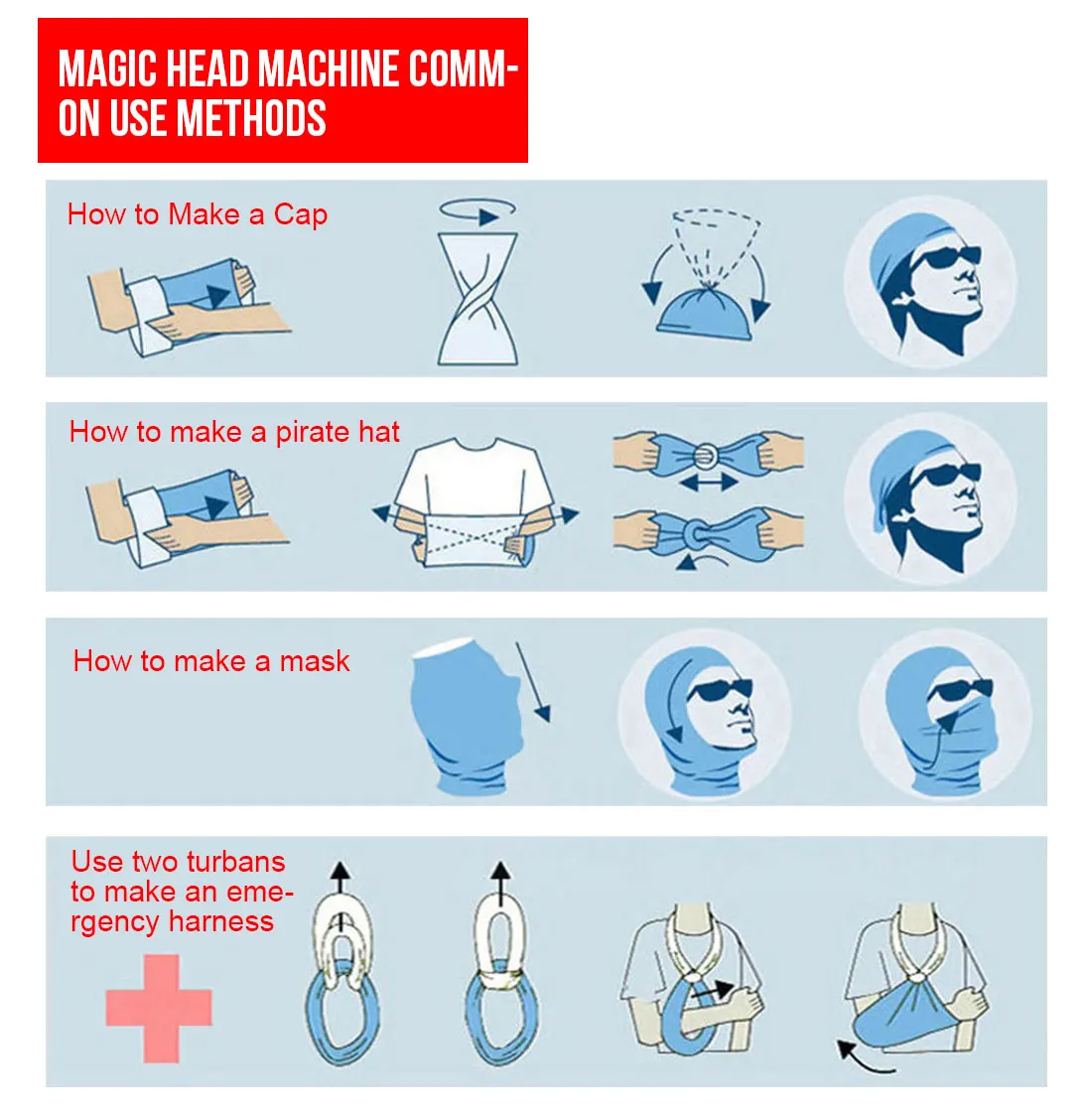 MAGIC HEAD MACHINE COMMON USE METHODS

How to Make a Cap

How to make a pirate hat

How to make a mask

Use two turbans to make an emergency harness