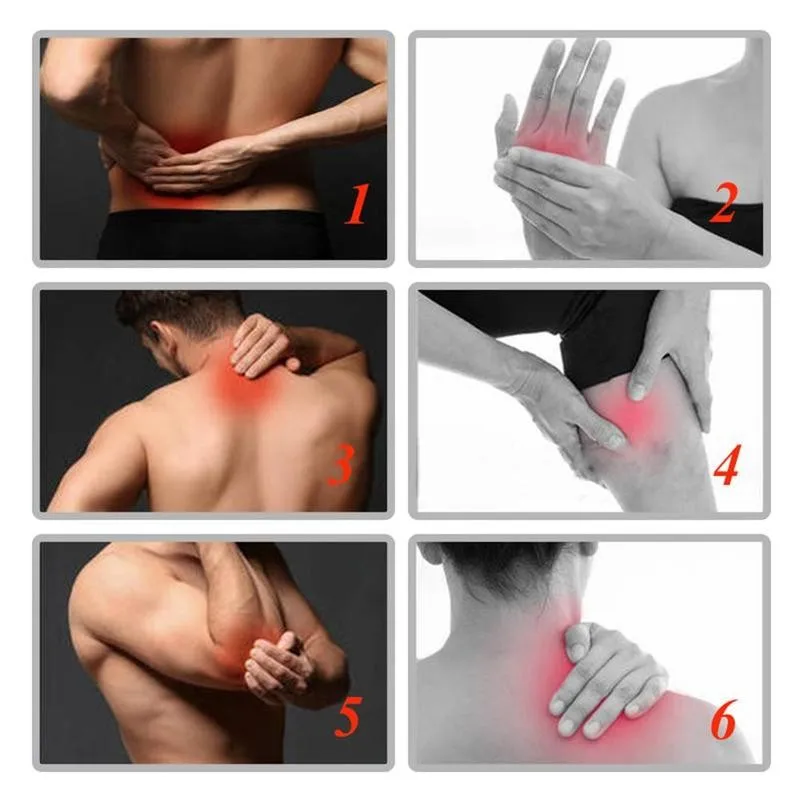 1

2

3

4

5

6