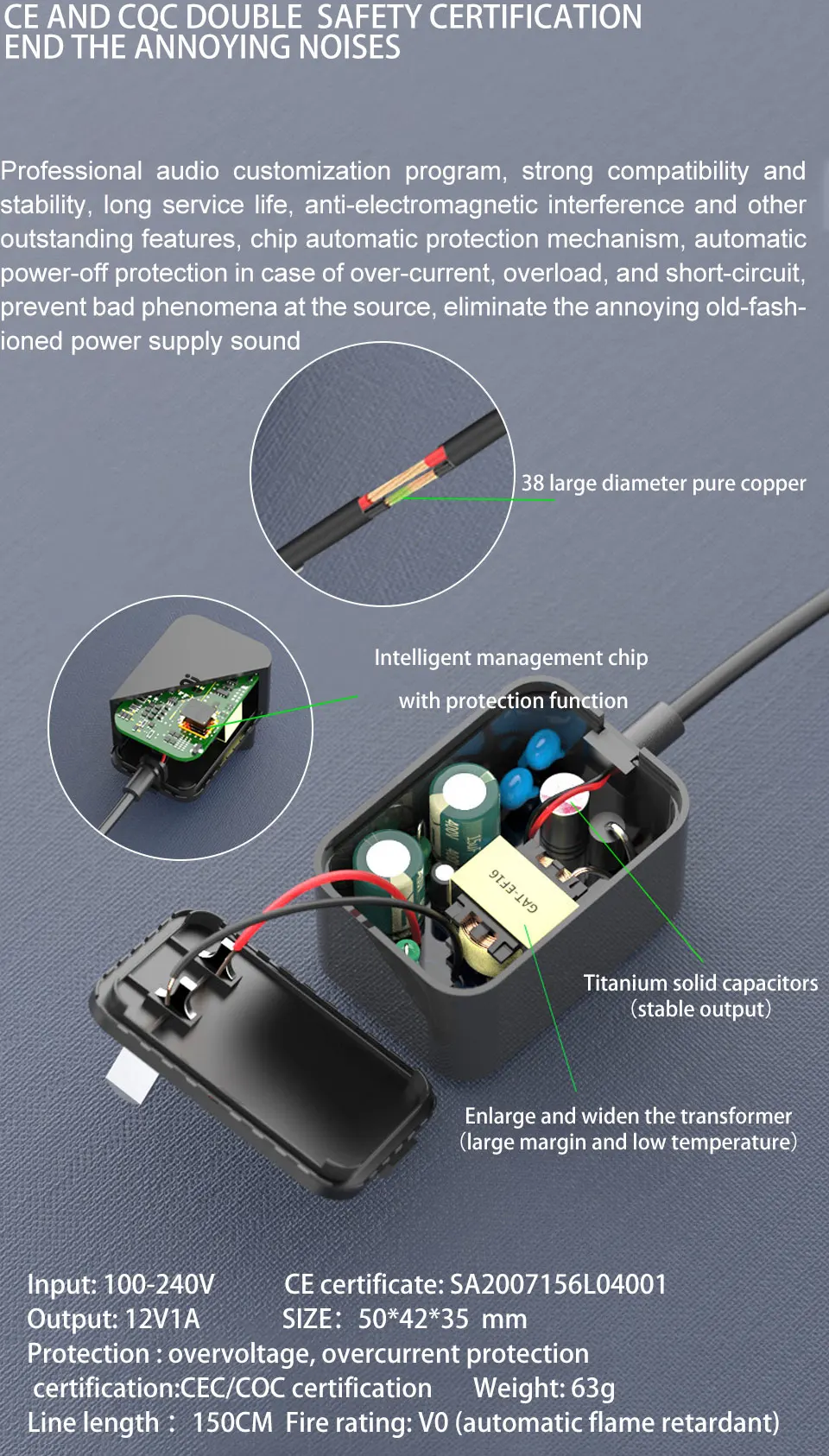 CE AND CQC DOUBLE SAFETY CERTIFICATION
END THE ANNOYING NOISES

Professional audio customization program, strong compatibility and stability, long service life, anti-electromagnetic interference and other outstanding features, chip automatic protection mechanism, automatic power-off protection in case of over-current, overload, and short-circuit, prevent bad phenomena at the source, eliminate the annoying old-fashioned power supply sound

38 large diameter pure copper

Intelligent management chip
with protection function

GAT-EF16

Titanium solid capacitors
(stable output)

Enlarge and widen the transformer
(large margin and low temperature)

Input: 100-240V CE certificate: SA2007156L04001
Output: 12V1A SIZE: 50*42*35 mm
Protection : overvoltage, overcurrent protection
certification:CEC/COC certification Weight: 63g
Line length : 150CM Fire rating: V0 (automatic flame retardant)