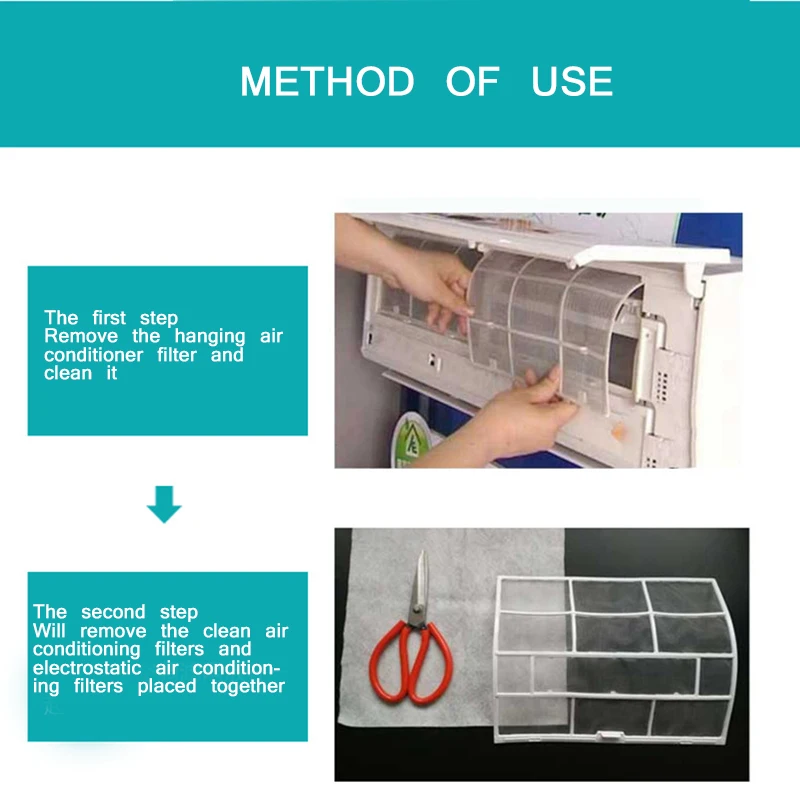 METHOD OF USE

The first step
Remove the hanging air conditioner filter and clean it

The second step
Will remove the clean air conditioning filters and electrostatic air conditioning filters placed together