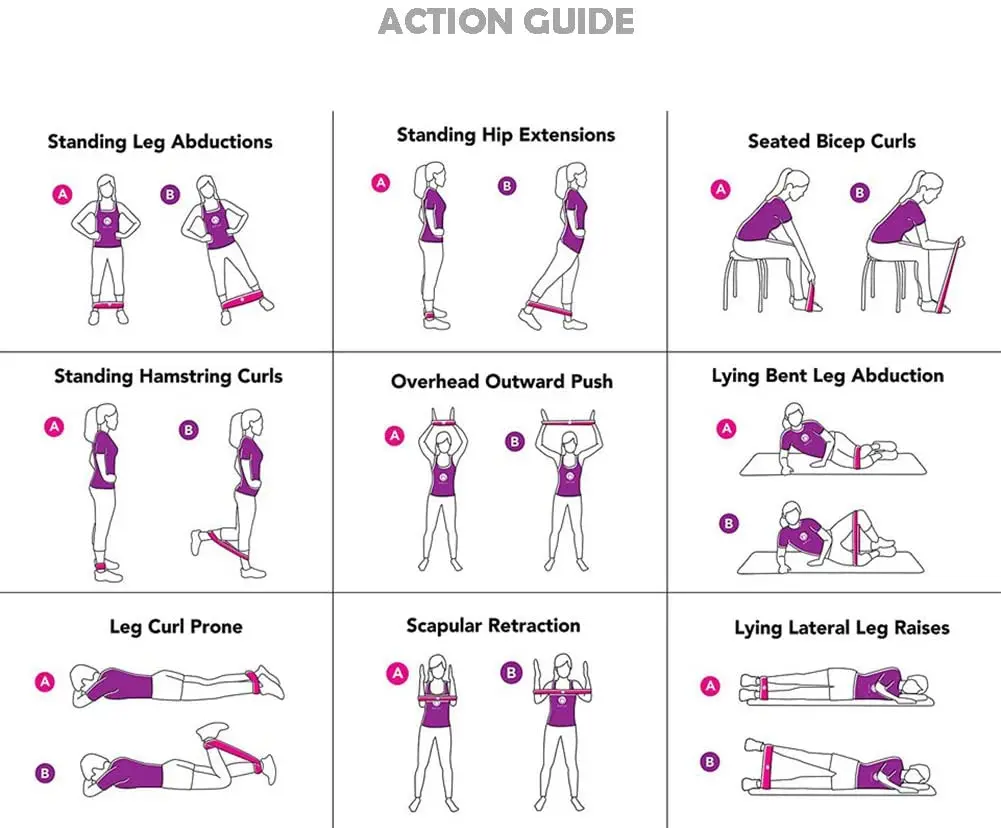 ACTION GUIDE

Standing Leg Abductions

A B

Standing Hip Extensions

A B

Seated Bicep Curls

A B

Standing Hamstring Curls

A B

Overhead Outward Push

A B

Lying Bent Leg Abduction

A

B

Leg Curl Prone

A

B

Scapular Retraction

A B

Lying Lateral Leg Raises

A

B