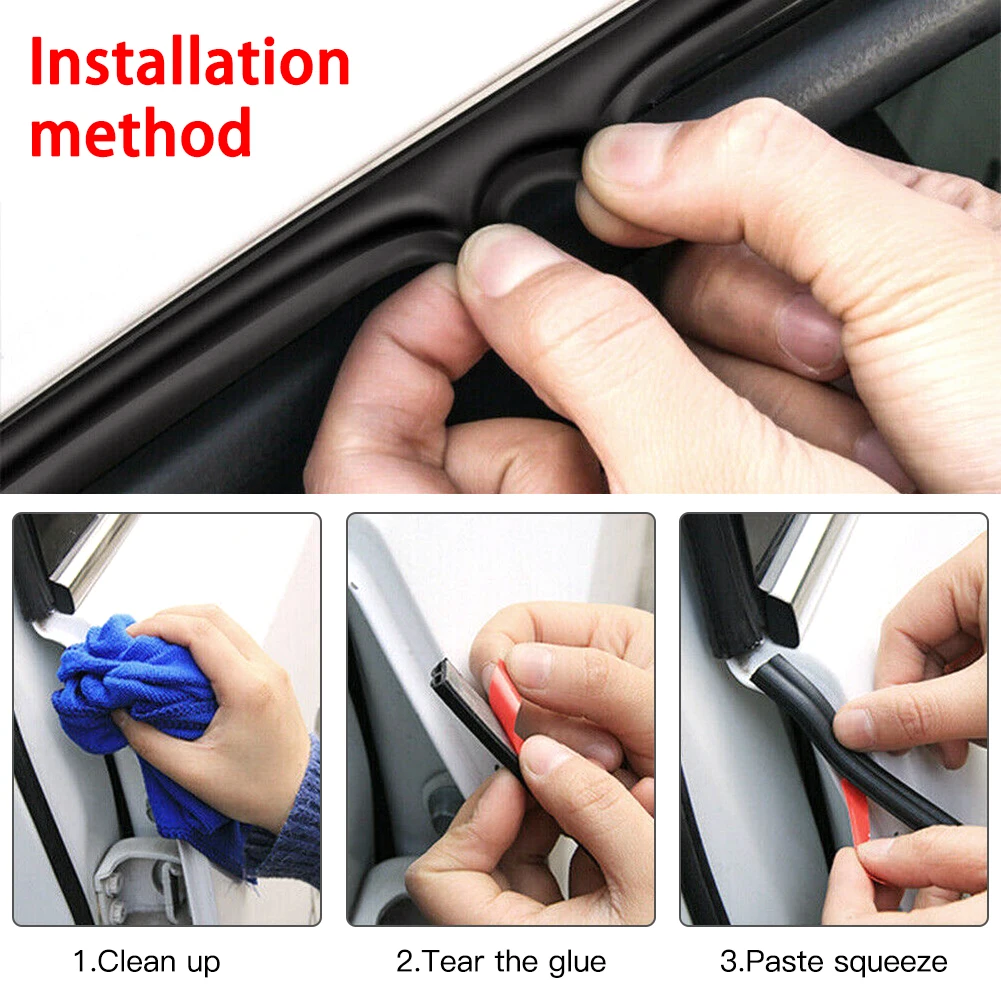 Installation method

1.Clean up

2.Tear the glue

3.Paste squeeze