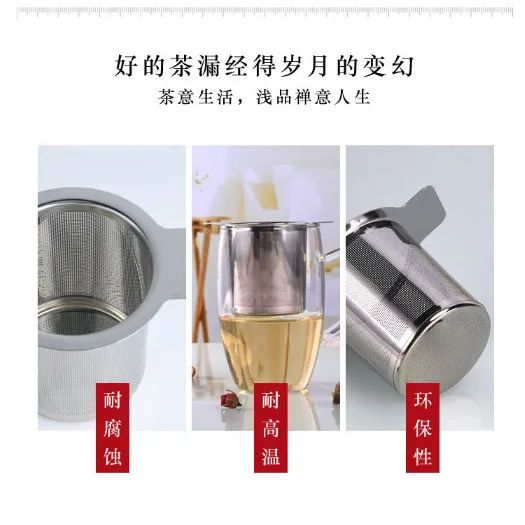 好的茶漏经得岁月的变幻

茶意生活，浅品禅意人生

耐腐蚀

耐高温

环保性