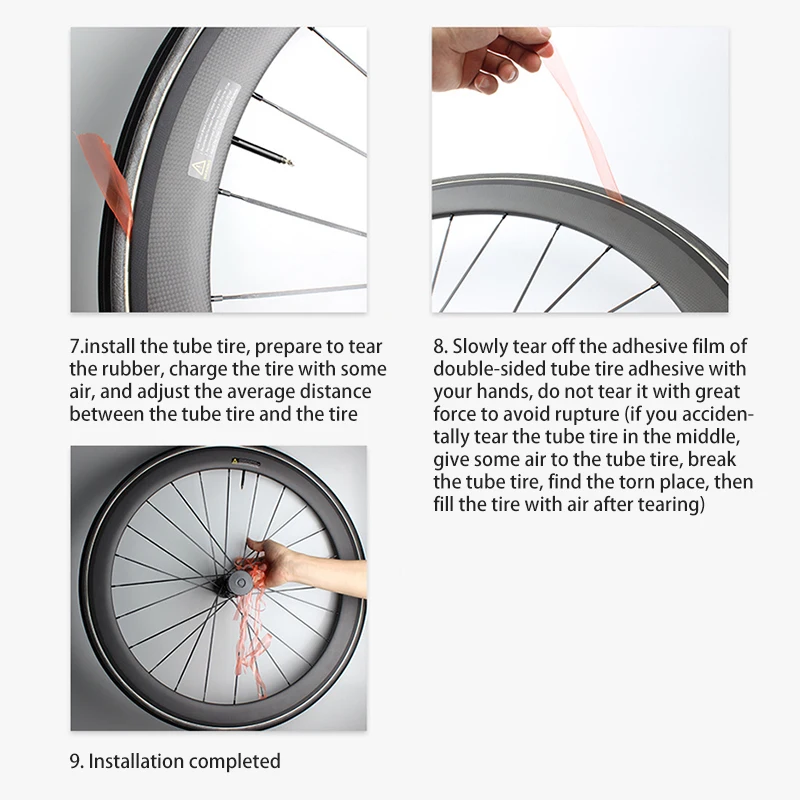 7.install the tube tire, prepare to tear the rubber, charge the tire with some air, and adjust the average distance between the tube tire and the tire

8. Slowly tear off the adhesive film of double-sided tube tire adhesive with your hands, do not tear it with great force to avoid rupture (if you accidentally tear the tube tire in the middle, give some air to the tube tire, break the tube tire, find the torn place, then fill the tire with air after tearing)

9. Installation completed