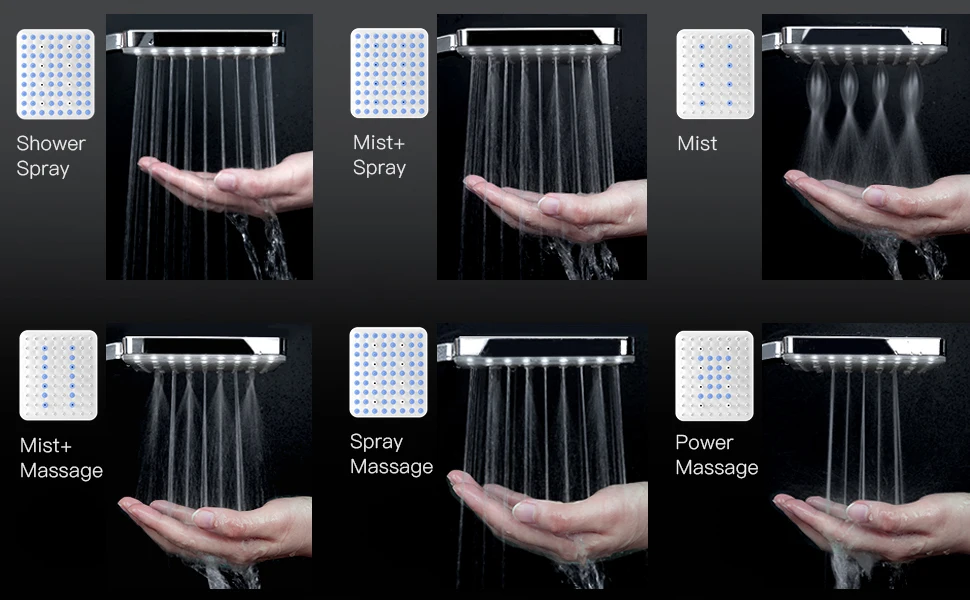 Shower Spray

Mist+ Spray

Mist

Mist+ Massage

Spray Massage

Power Massage