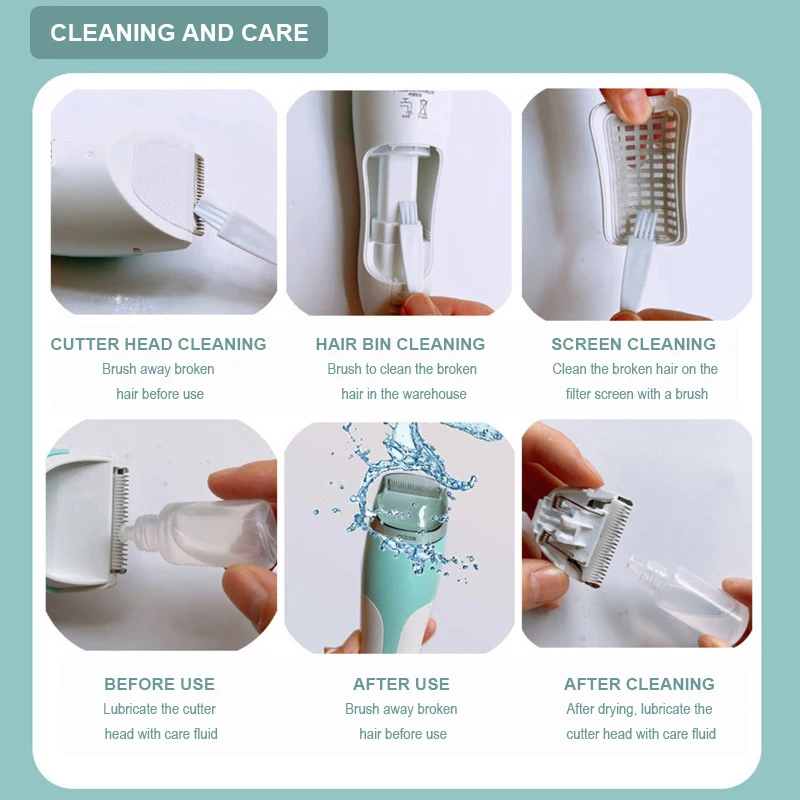 CLEANING AND CARE

CUTTER HEAD CLEANING
Brush away broken hair before use

HAIR BIN CLEANING
Brush to clean the broken hair in the warehouse

SCREEN CLEANING
Clean the broken hair on the filter screen with a brush

BEFORE USE
Lubricate the cutter head with care fluid

AFTER USE
Brush away broken hair before use

AFTER CLEANING
After drying, lubricate the cutter head with care fluid