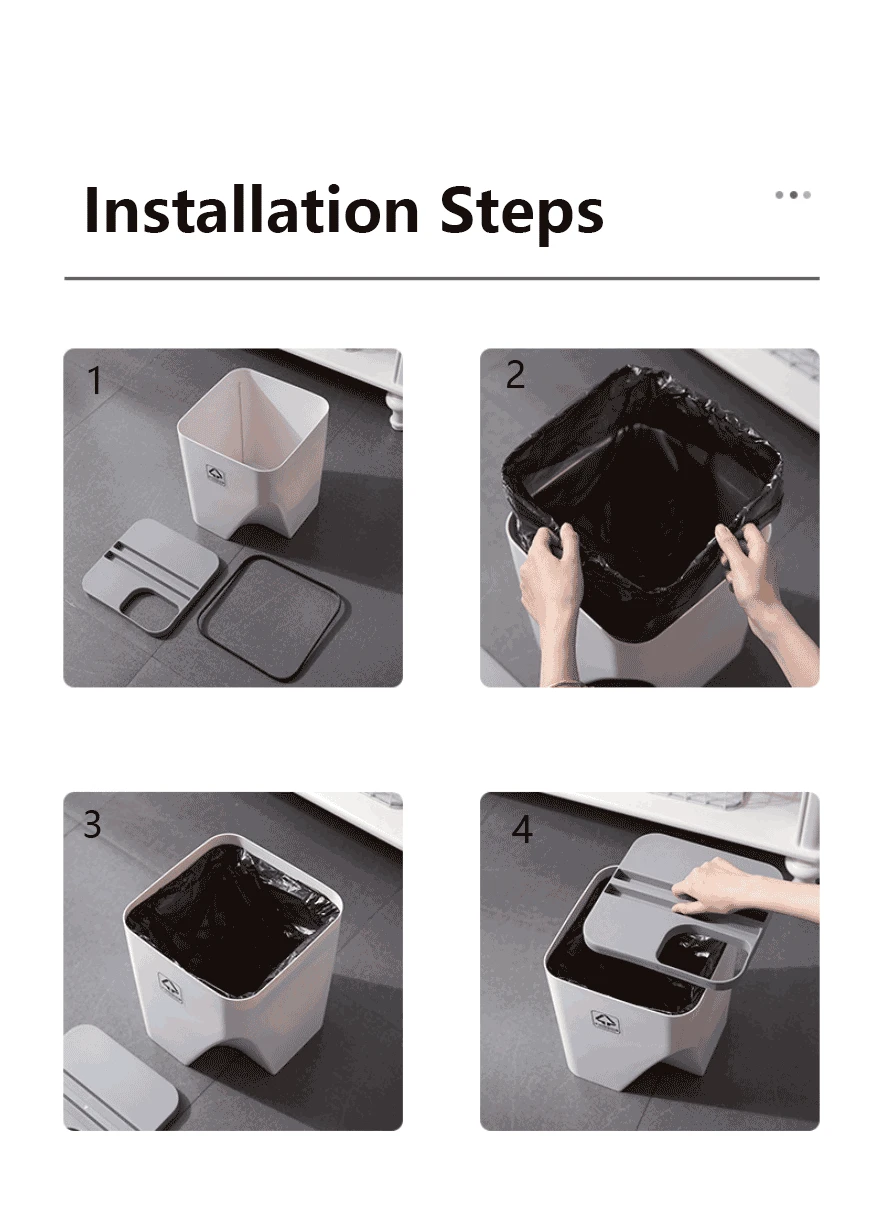 Installation Steps

1

2

3

4