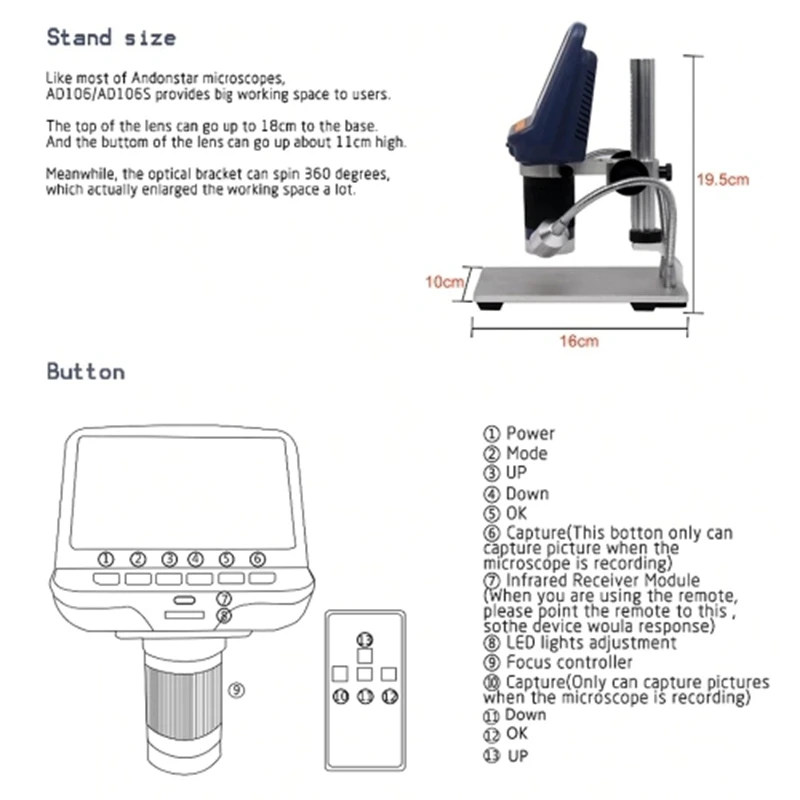 Stand size

Like most of Andonstar microscopes, AD106/AD106S provides big working space to users.

The top of the lens can go up to 18cm to the base. And the buttom of the lens can go up about 11cm high.

Meanwhile, the optical bracket can spin 360 degrees, which actually enlarged the working space a lot.

19.5cm

10cm

16cm

Button

① ② ③ ④ ⑤ ⑥

⑦

⑧

⑨

⑬

⑩ ⑪ ⑫

① Power
② Mode
③ UP
④ Down
⑤ OK
⑥ Capture(This botton only can capture picture when the microscope is recording)
⑦ Infrared Receiver Module (When you are using the remote, please point the remote to this , sothe device woula response)
⑧ LED lights adjustment
⑨ Focus controller
⑩ Capture(Only can capture pictures when the microscope is recording)
⑪ Down
⑫ OK
⑬ UP