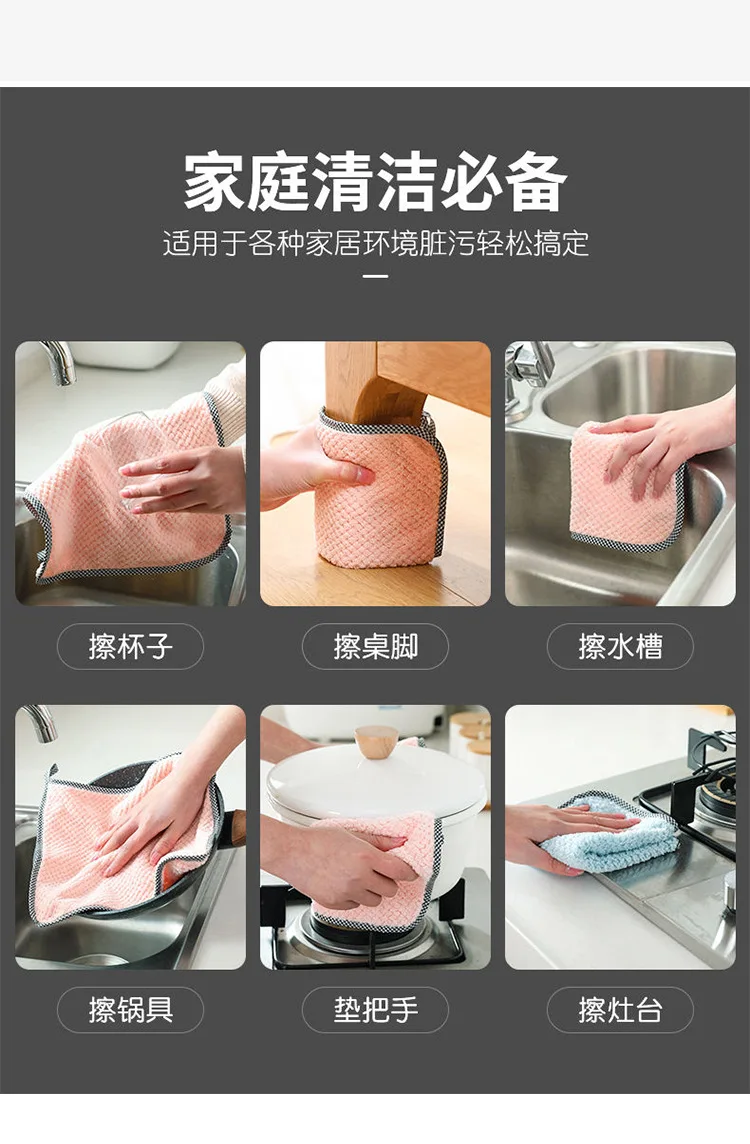 家庭清洁必备

适用于各种家居环境脏污轻松搞定

擦杯子

擦桌脚

擦水槽

擦锅具

垫把手

擦灶台