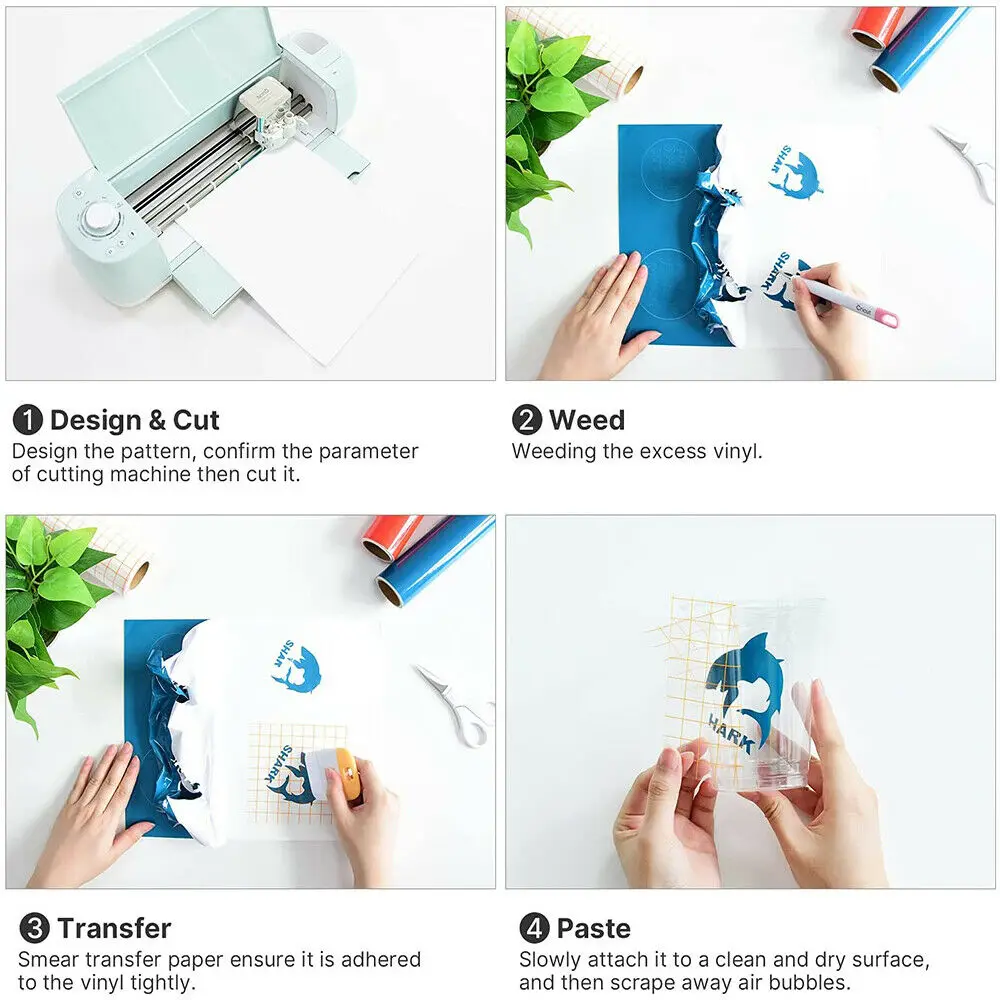 SHARK

SHARK

❶ Design & Cut
Design the pattern, confirm the parameter of cutting machine then cut it.

❷ Weed
Weeding the excess vinyl.

SHARK

SHARK

HARK

❸ Transfer
Smear transfer paper ensure it is adhered to the vinyl tightly.

❹ Paste
Slowly attach it to a clean and dry surface, and then scrape away air bubbles.