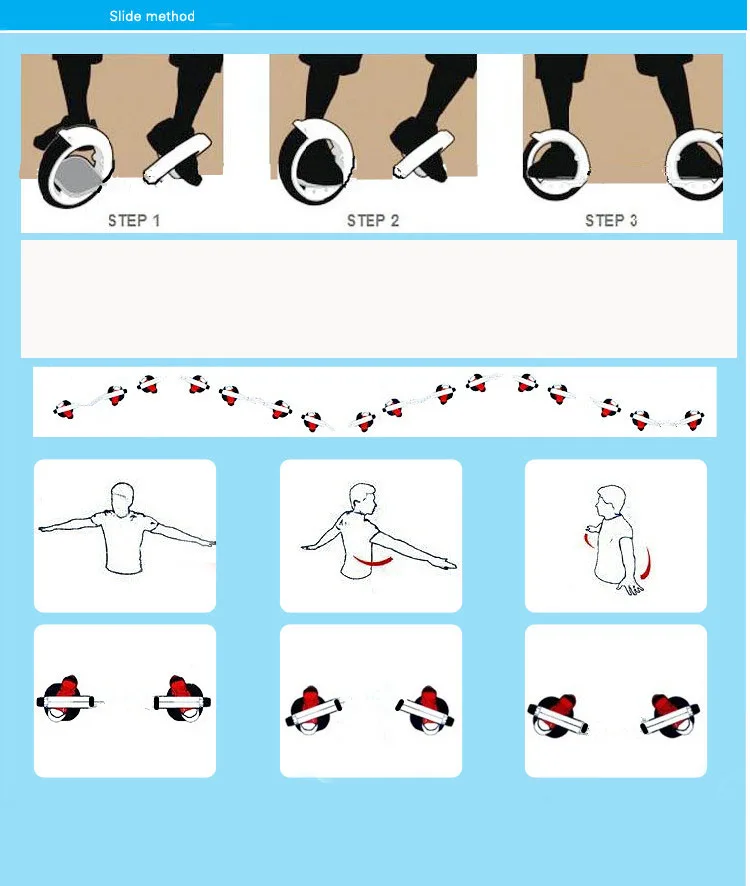 Slide method

STEP 1
STEP 2
STEP 3