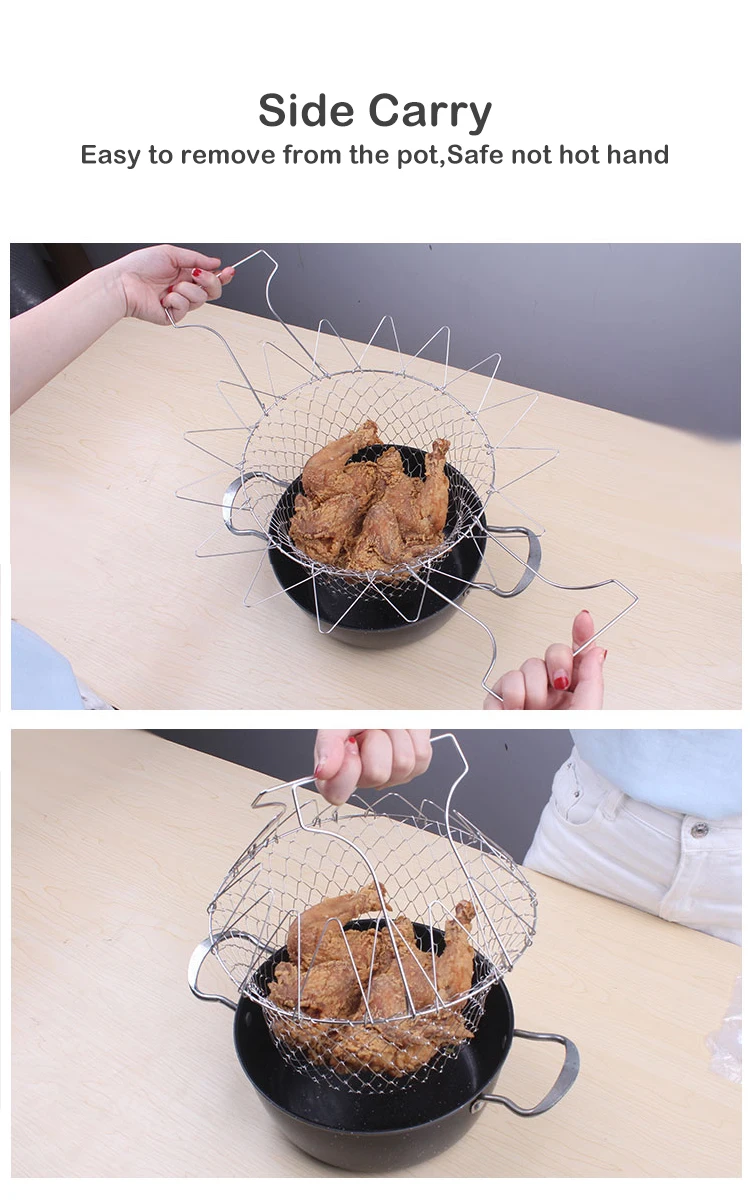 Side Carry

Easy to remove from the pot,Safe not hot hand