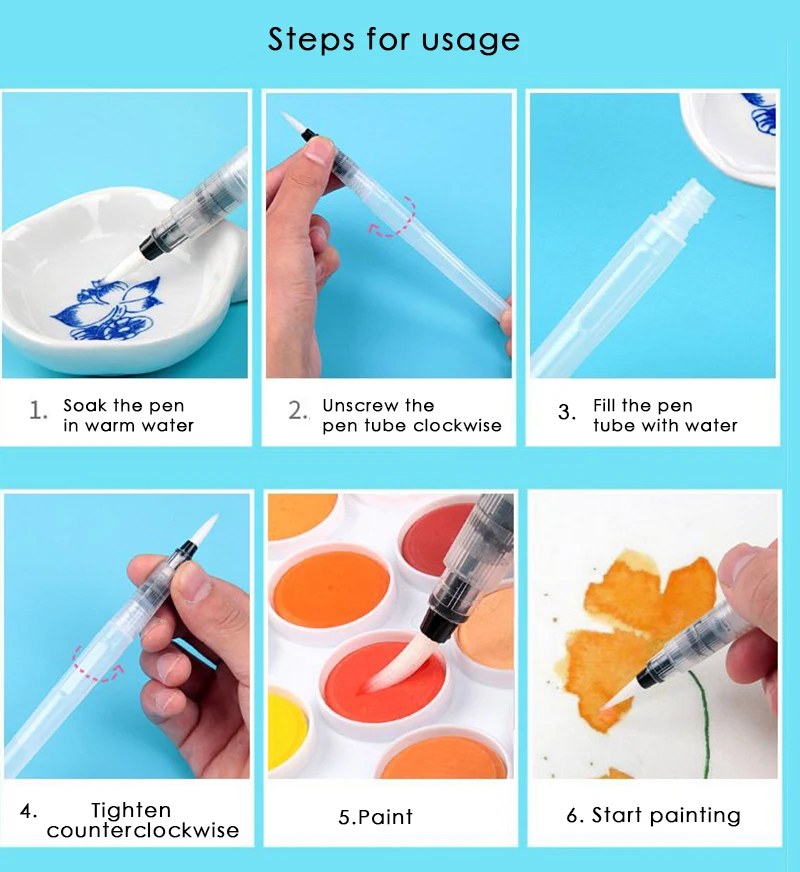 Steps for usage

1. Soak the pen in warm water

2. Unscrew the pen tube clockwise

3. Fill the pen tube with water

4. Tighten counterclockwise

5.Paint

6. Start painting