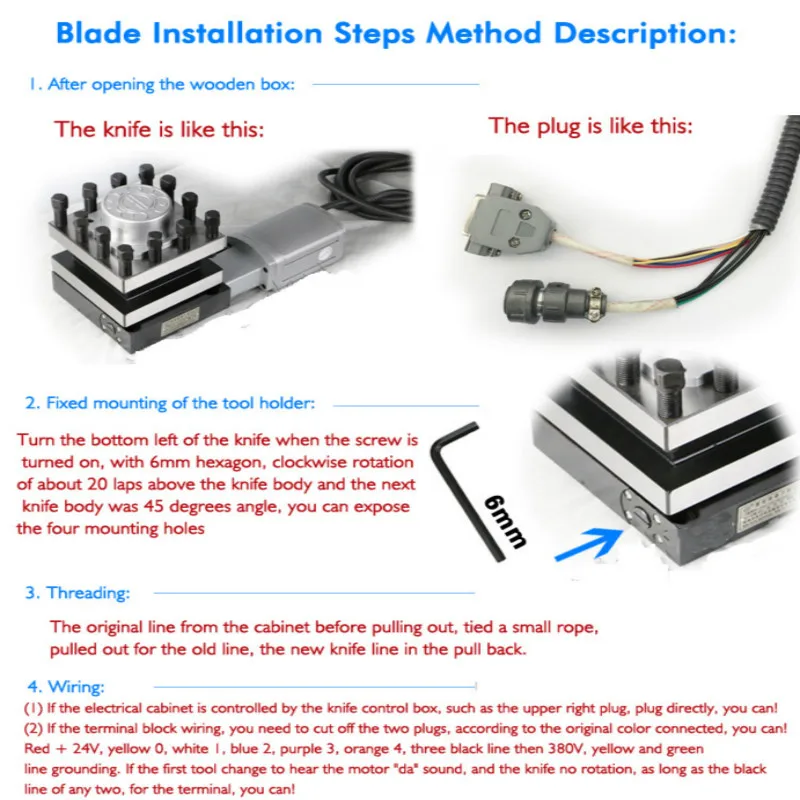 Blade Installation Steps Method Description:

1. After opening the wooden box:

The knife is like this:

The plug is like this:

2. Fixed mounting of the tool holder:

Turn the bottom left of the knife when the screw is turned on, with 6mm hexagon, clockwise rotation of about 20 laps above the knife body and the next knife body was 45 degrees angle, you can expose the four mounting holes

6mm

3. Threading:

The original line from the cabinet before pulling out, tied a small rope, pulled out for the old line, the new knife line in the pull back.

4. Wiring:

(1) If the electrical cabinet is controlled by the knife control box, such as the upper right plug, plug directly, you can!
(2) If the terminal block wiring, you need to cut off the two plugs, according to the original color connected, you can! Red + 24V, yellow 0, white 1, blue 2, purple 3, orange 4, three black line then 380V, yellow and green line grounding. If the first tool change to hear the motor "da" sound, and the knife no rotation, as long as the black line of any two, for the terminal, you can!