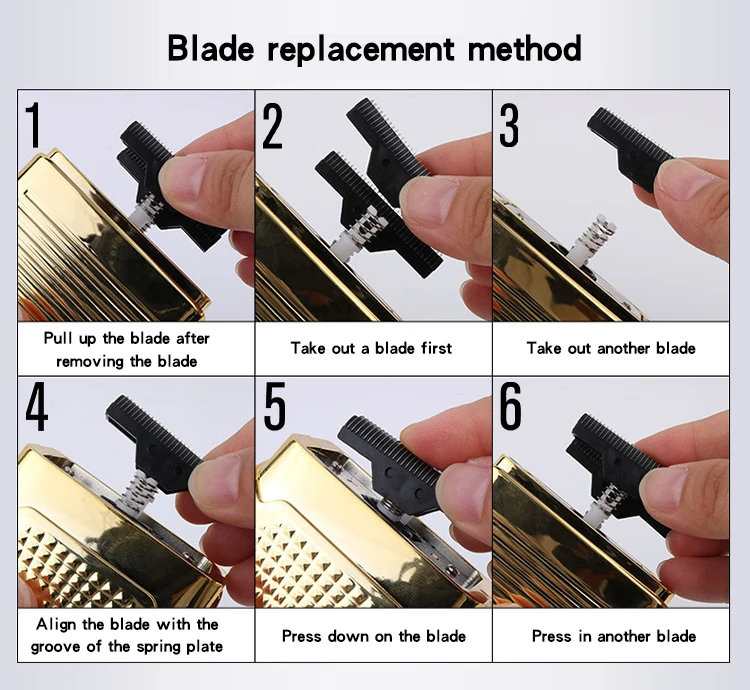 Blade replacement method

1

Pull up the blade after removing the blade

2

Take out a blade first

3

Take out another blade

4

Align the blade with the groove of the spring plate

5

Press down on the blade

6

Press in another blade