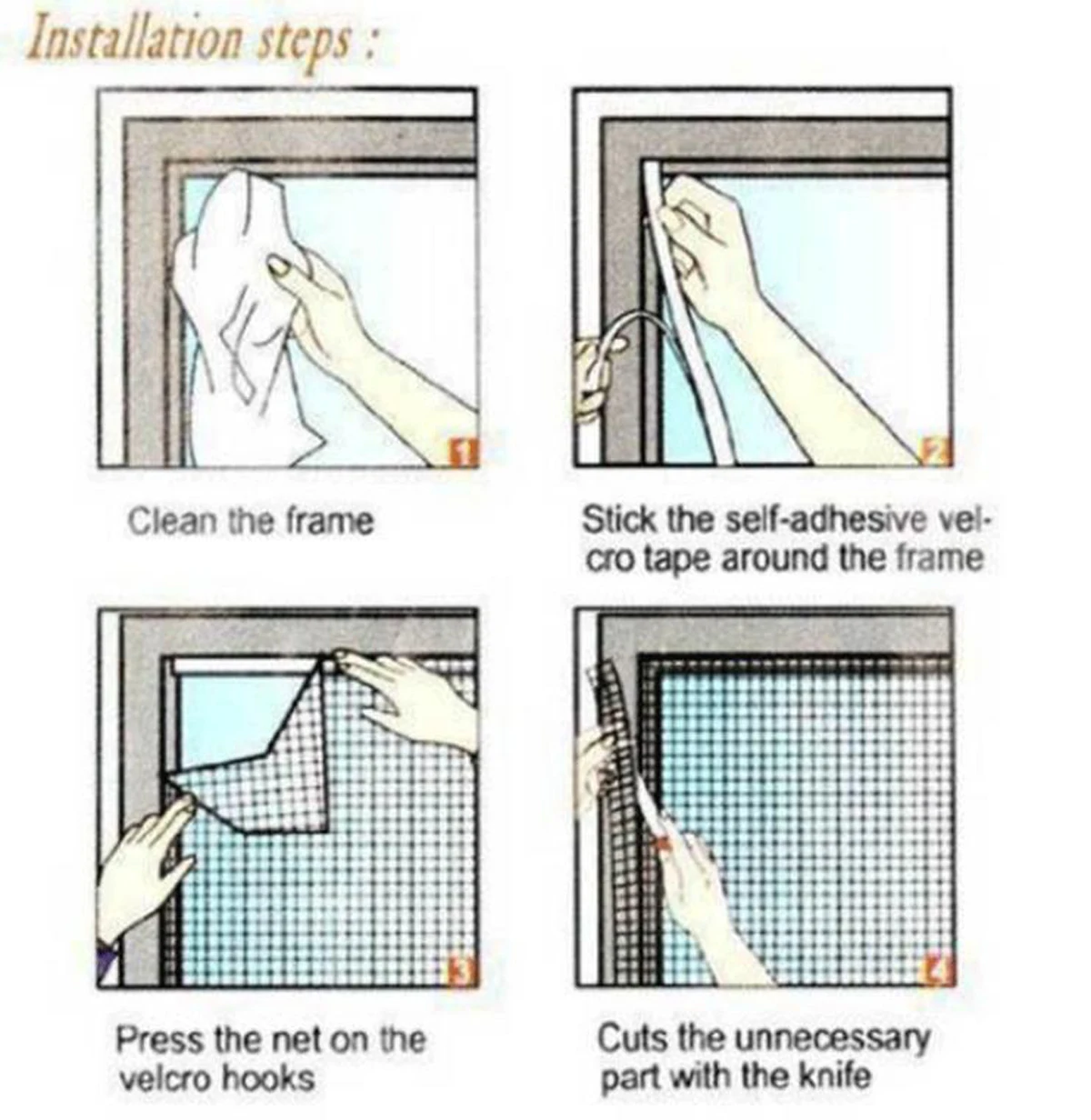 Installation steps :

1

Clean the frame

2

Stick the self-adhesive velcro tape around the frame

3

Press the net on the velcro hooks

4

Cuts the unnecessary part with the knife