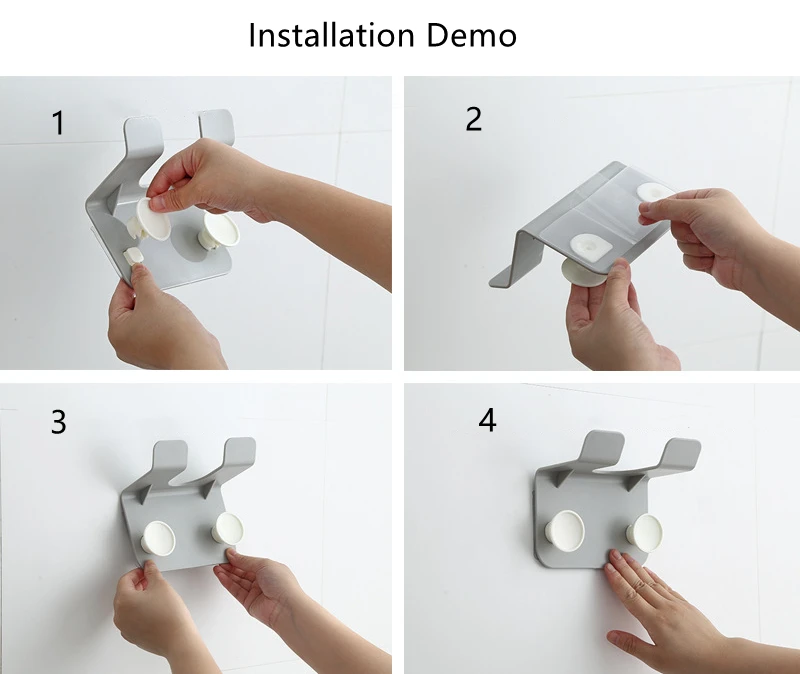 Installation Demo

1

2

3

4