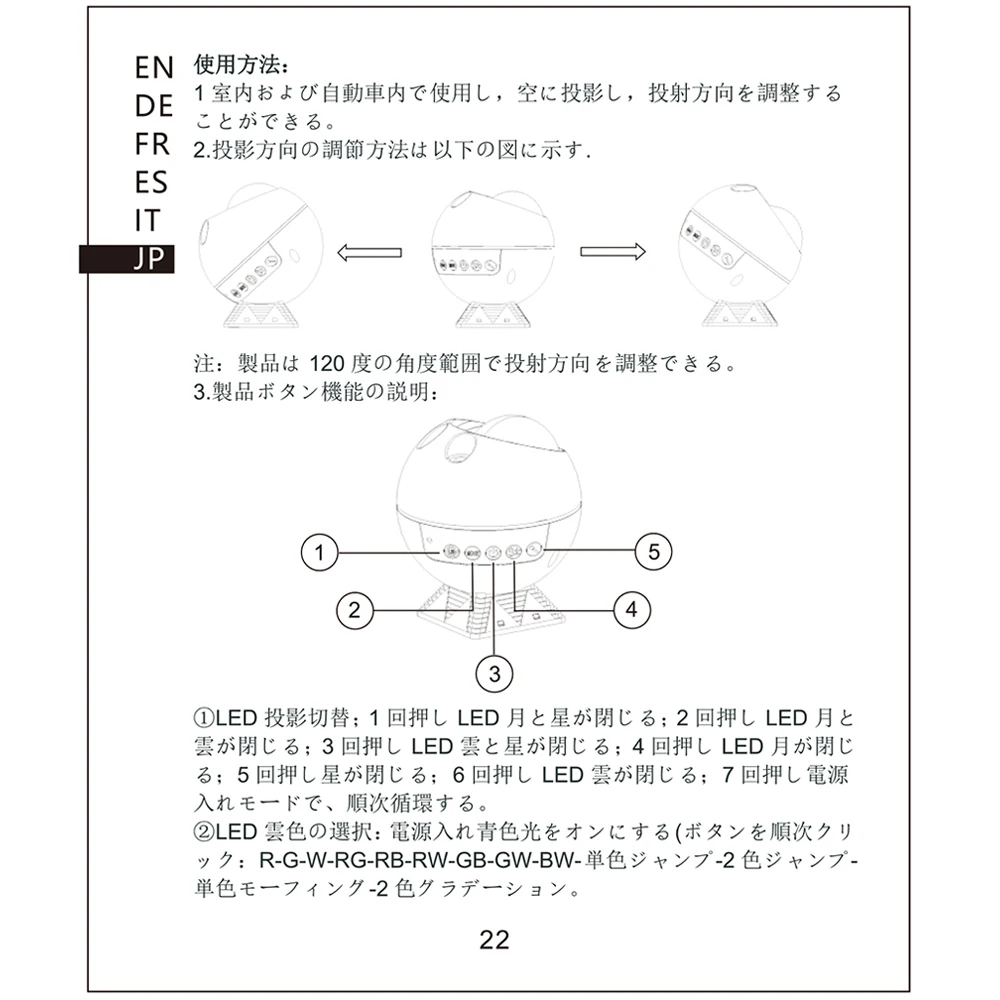 EN
DE
FR
ES
IT
JP

使用方法：
1 室内および自動車内で使用し，空に投影し，投射方向を調整することができる。
2.投影方向の調節方法は以下の図に示す.

注：製品は 120 度の角度範囲で投射方向を調整できる。
3.製品ボタン機能の説明：

1
2
3
4
5

①LED 投影切替；1 回押し LED 月と星が閉じる；2 回押し LED 月と雲が閉じる；3 回押し LED 雲と星が閉じる；4 回押し LED 月が閉じる；5 回押し星が閉じる；6 回押し LED 雲が閉じる；7 回押し電源入れモードで、順次循環する。
②LED 雲色の選択：電源入れ青色光をオンにする(ボタンを順次クリック：R-G-W-RG-RB-RW-GB-GW-BW-単色ジャンプ-2 色ジャンプ-単色モーフィング-2 色グラデーション。

22