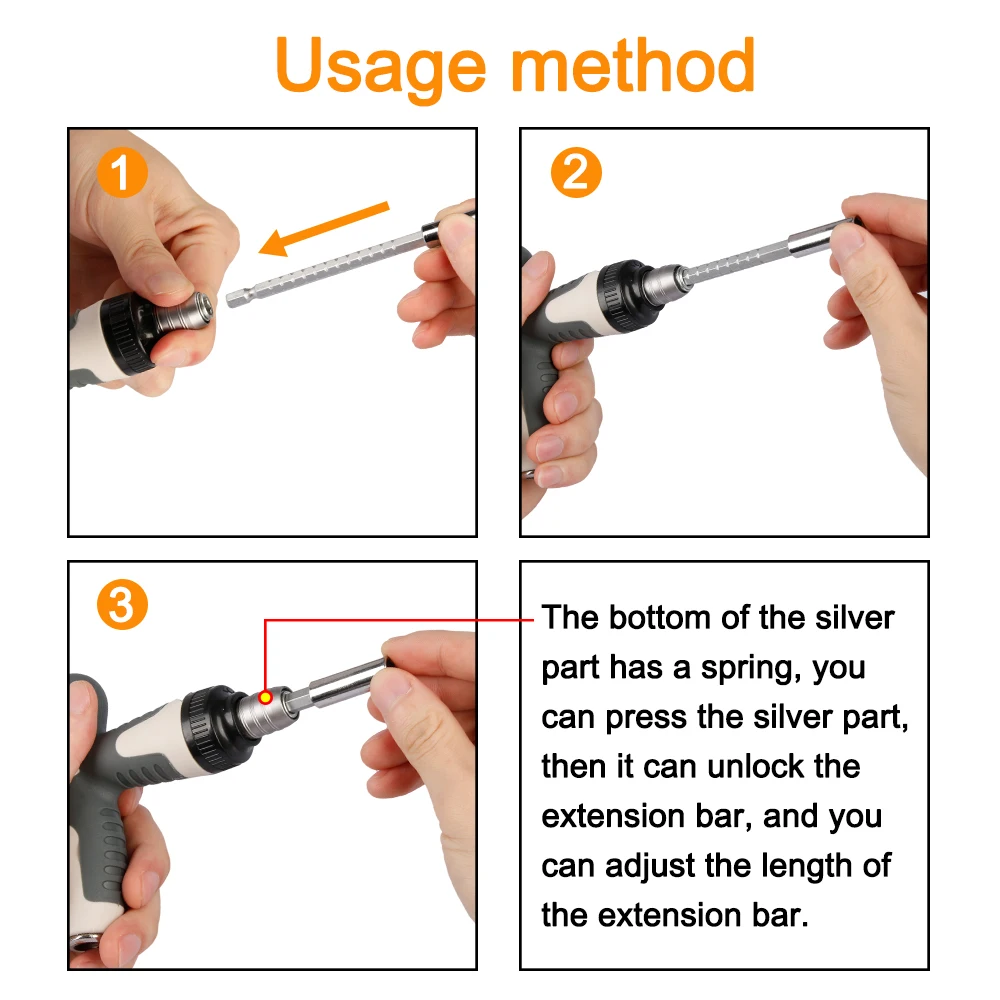 Usage method

1

2

3

The bottom of the silver part has a spring, you can press the silver part, then it can unlock the extension bar, and you can adjust the length of the extension bar.