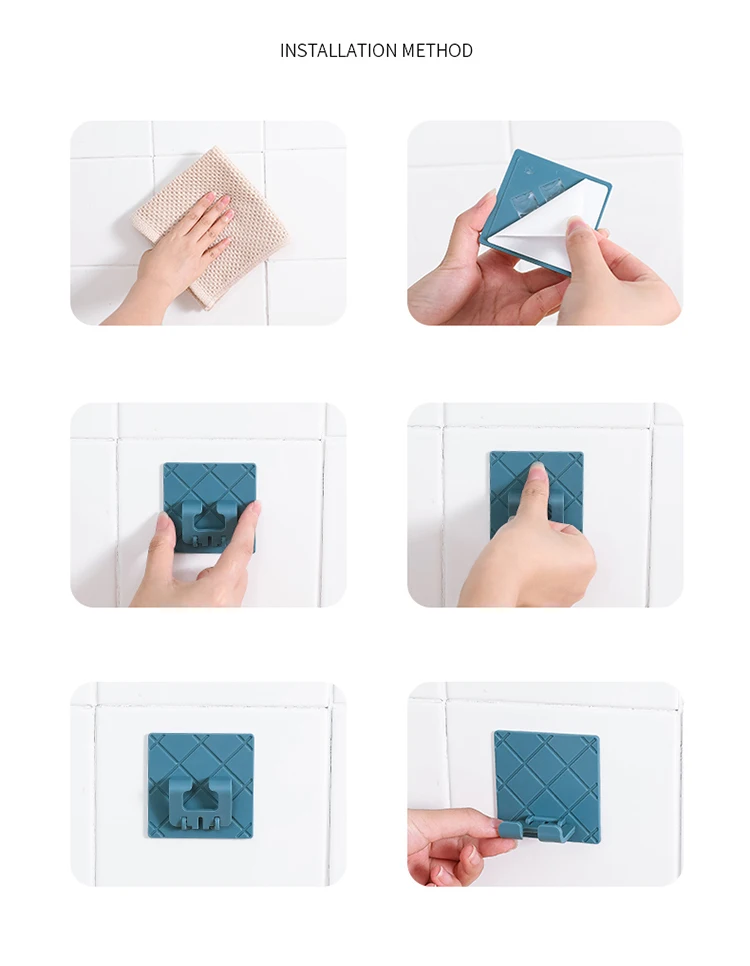 INSTALLATION METHOD