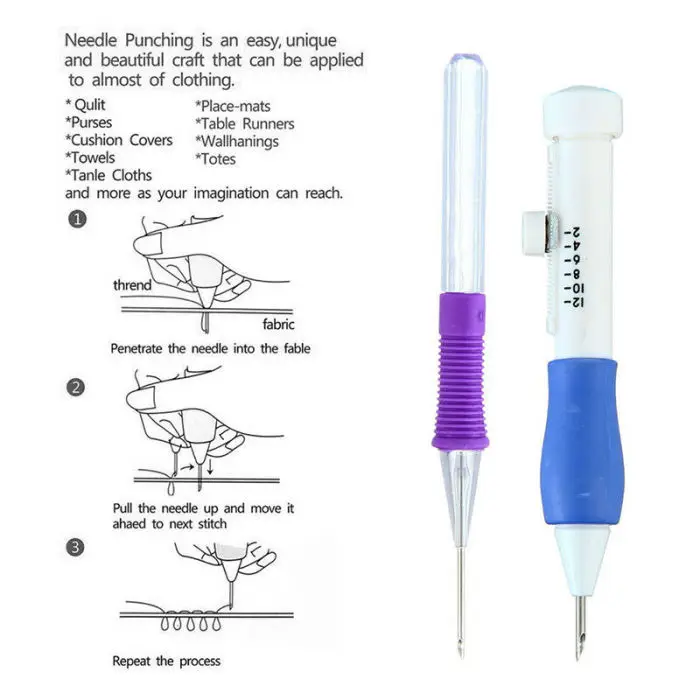 Needle Punching is an easy, unique and beautiful craft that can be applied to almost of clothing.

* Qulit
*Purses
*Cushion Covers
*Towels
*Tanle Cloths

*Place-mats
*Table Runners
*Wallhanings
*Totes

and more as your imagination can reach.

1

thrend

fabric

Penetrate the needle into the fable

2

Pull the needle up and move it ahaed to next stitch

3

Repeat the process

2
4
6
8
10
12