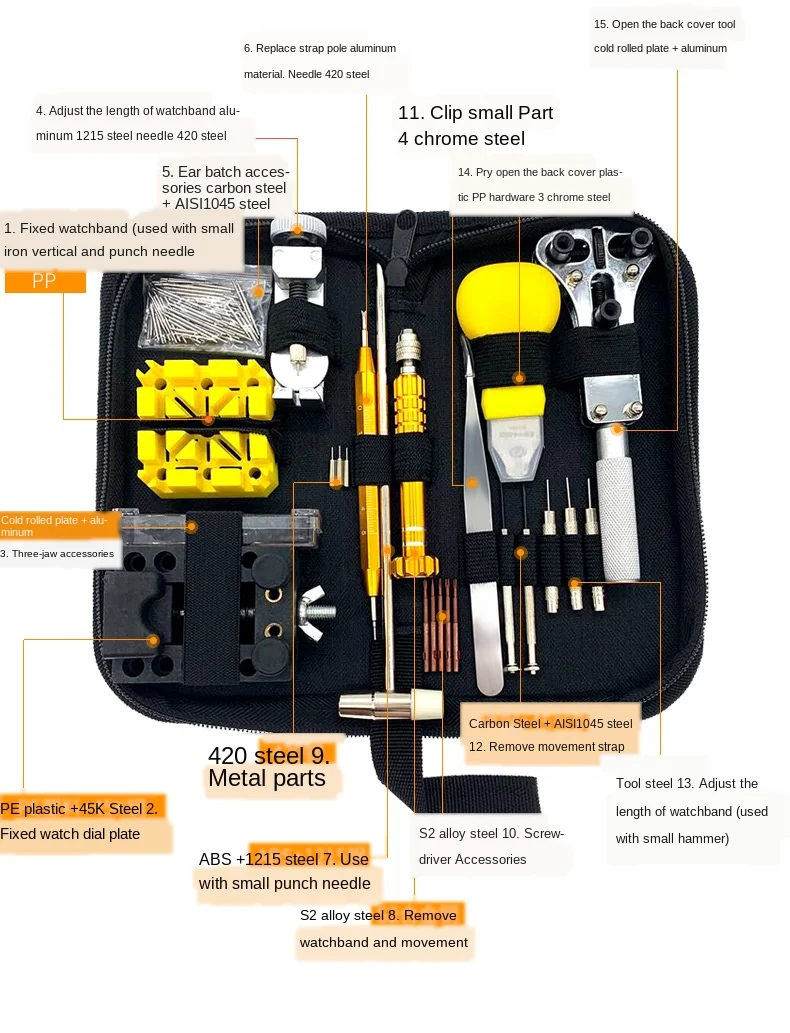 15. Open the back cover tool cold rolled plate + aluminum

6. Replace strap pole aluminum material. Needle 420 steel

4. Adjust the length of watchband aluminum 1215 steel needle 420 steel

11. Clip small Part 4 chrome steel

5. Ear batch accessories carbon steel + AISI1045 steel

14. Pry open the back cover plastic PP hardware 3 chrome steel

1. Fixed watchband (used with small iron vertical and punch needle PP

Cold rolled plate + aluminum
3. Three-jaw accessories

Carbon Steel + AISI1045 steel
12. Remove movement strap

420 steel 9. Metal parts

Tool steel 13. Adjust the length of watchband (used with small hammer)

PE plastic +45K Steel 2. Fixed watch dial plate

S2 alloy steel 10. Screwdriver Accessories

ABS +1215 steel 7. Use with small punch needle

S2 alloy steel 8. Remove watchband and movement