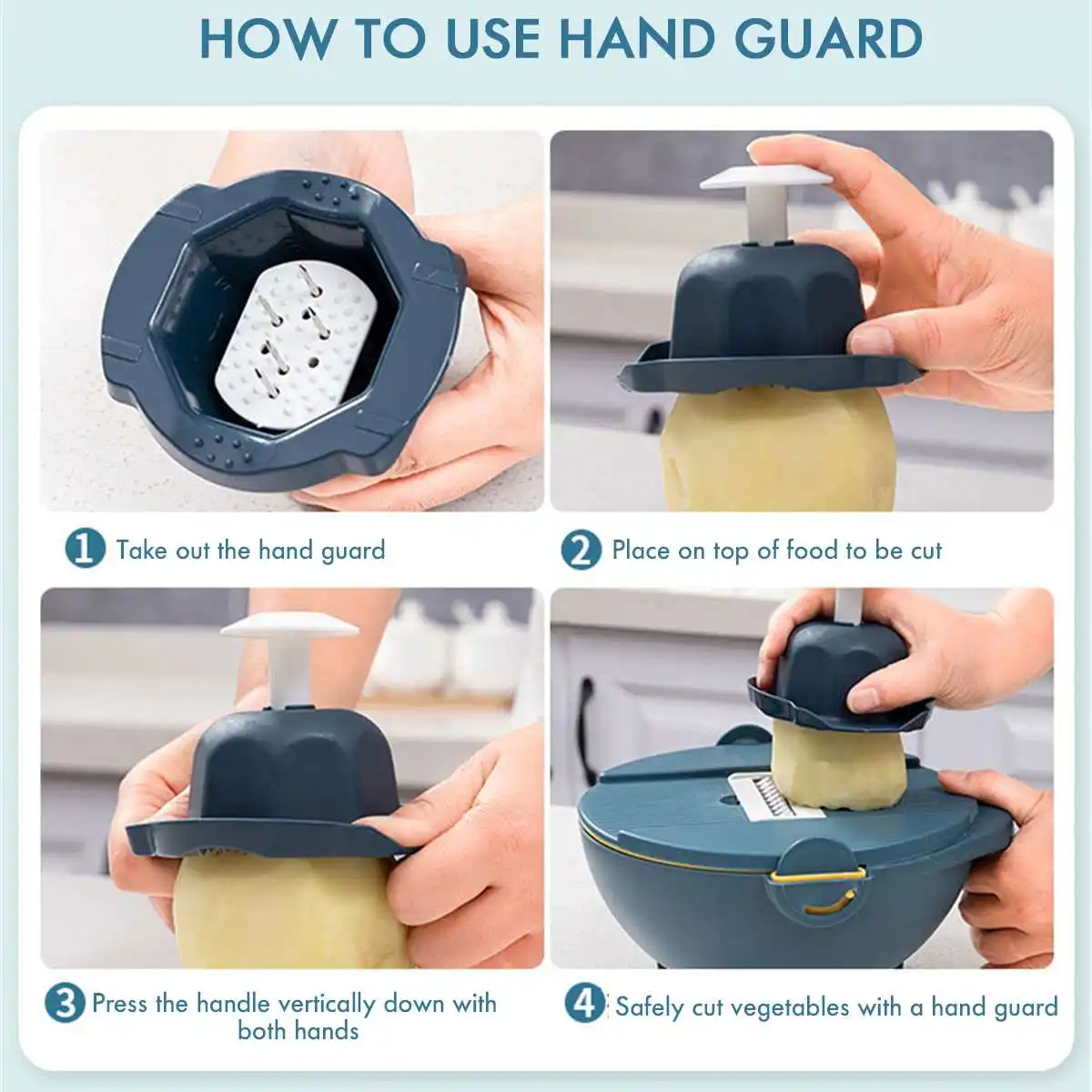 HOW TO USE HAND GUARD

1 Take out the hand guard

2 Place on top of food to be cut

3 Press the handle vertically down with both hands

4 Safely cut vegetables with a hand guard