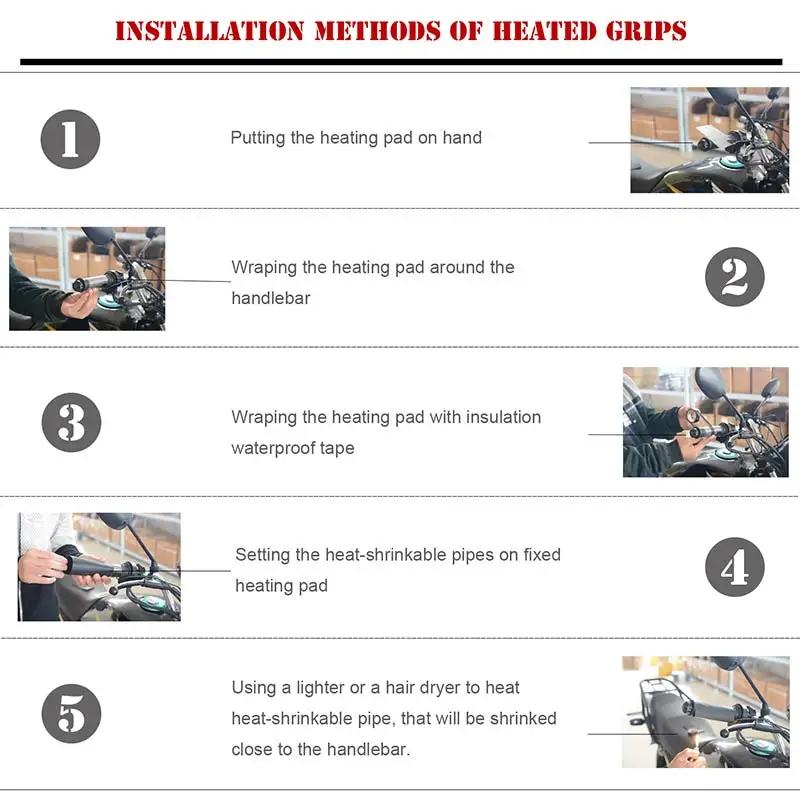 INSTALLATION METHODS OF HEATED GRIPS

1

Putting the heating pad on hand

Wraping the heating pad around the handlebar

2

3

Wraping the heating pad with insulation waterproof tape

Setting the heat-shrinkable pipes on fixed heating pad

4

5

Using a lighter or a hair dryer to heat heat-shrinkable pipe, that will be shrinked close to the handlebar.