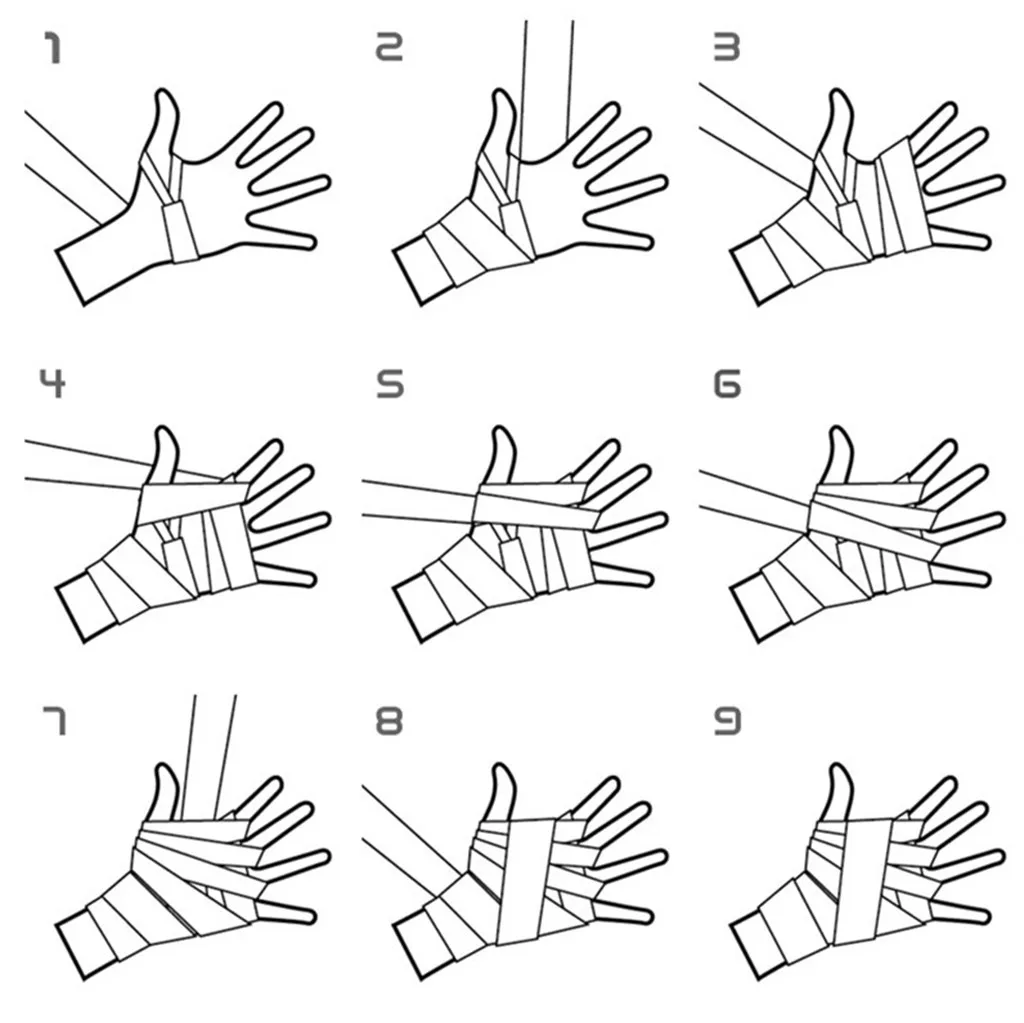 1

2

3

4

5

6

7

8

9