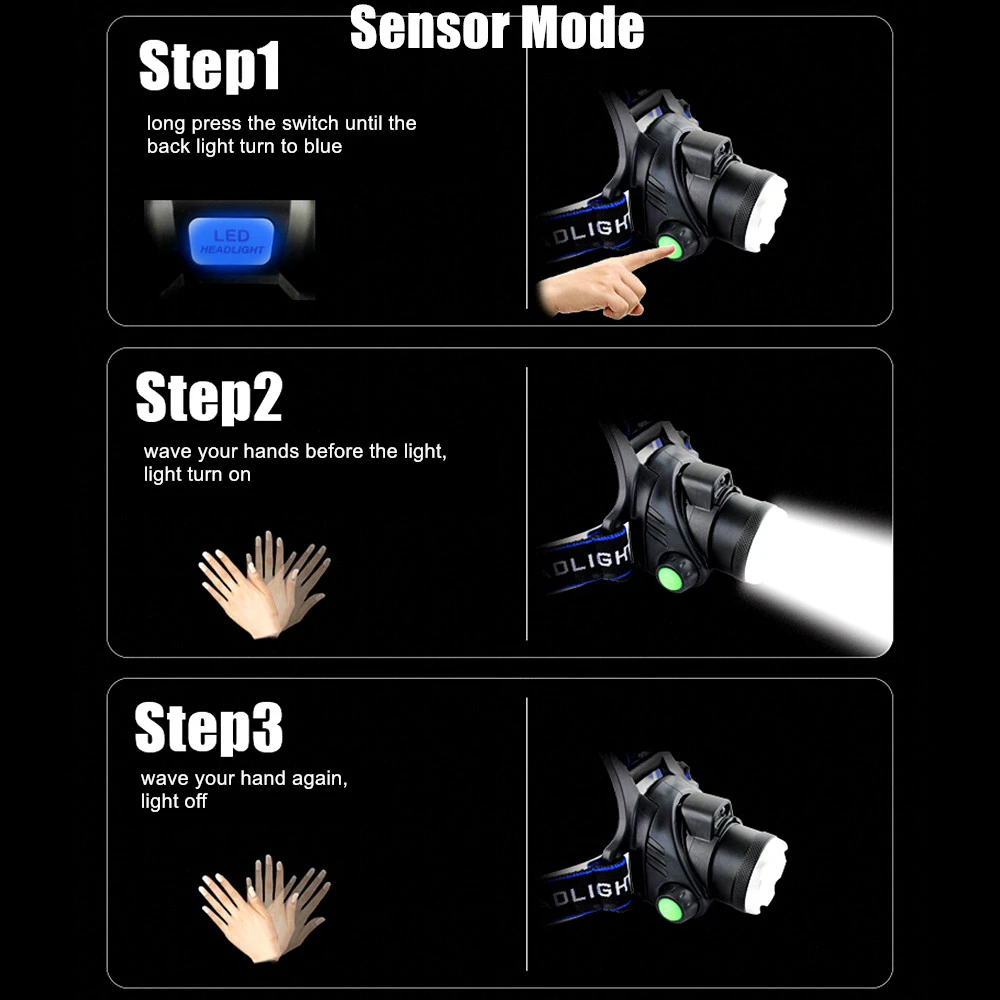 Sensor Mode

Step1

long press the switch until the back light turn to blue

LED HEADLIGHT

DLIGH

Step2

wave your hands before the light, light turn on

DLIGH

Step3

wave your hand again, light off

DLIGH