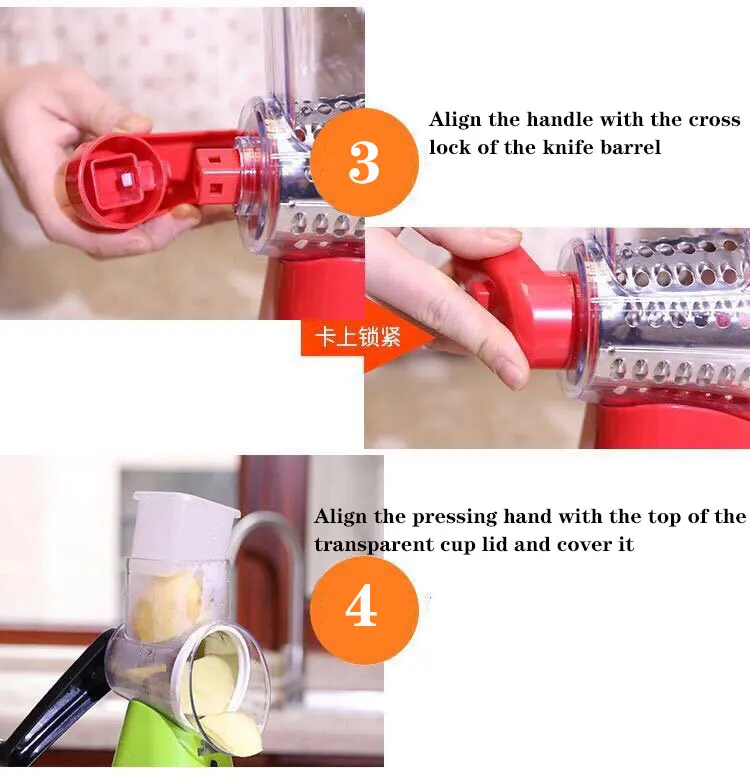 3

Align the handle with the cross lock of the knife barrel

卡上锁紧

Align the pressing hand with the top of the transparent cup lid and cover it

4